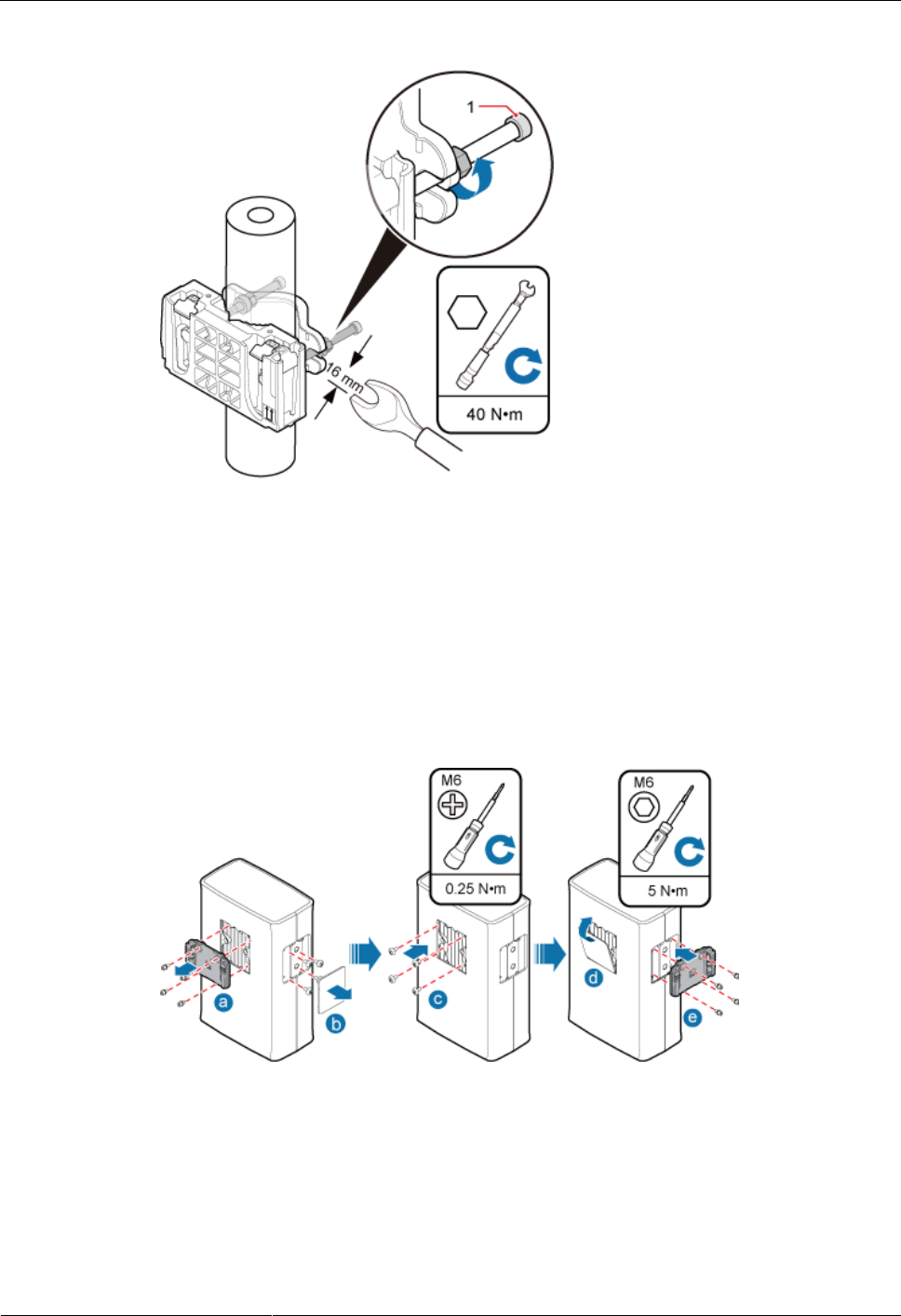 1

16 mm

40 N•m

M6

0.25 N•m

M6

5 N•m

a

b

c

d

e