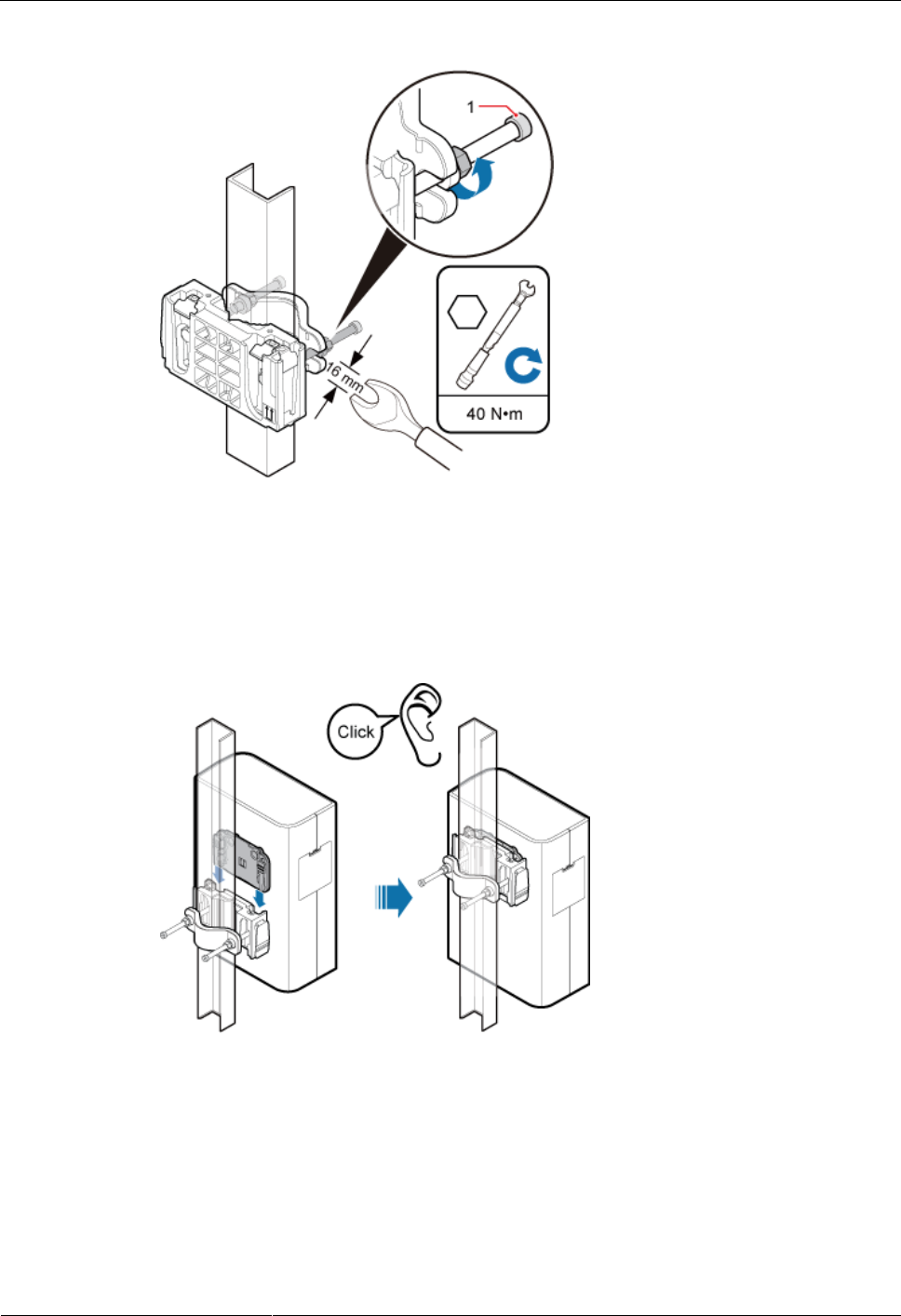 1

16 mm

40 N•m

Click