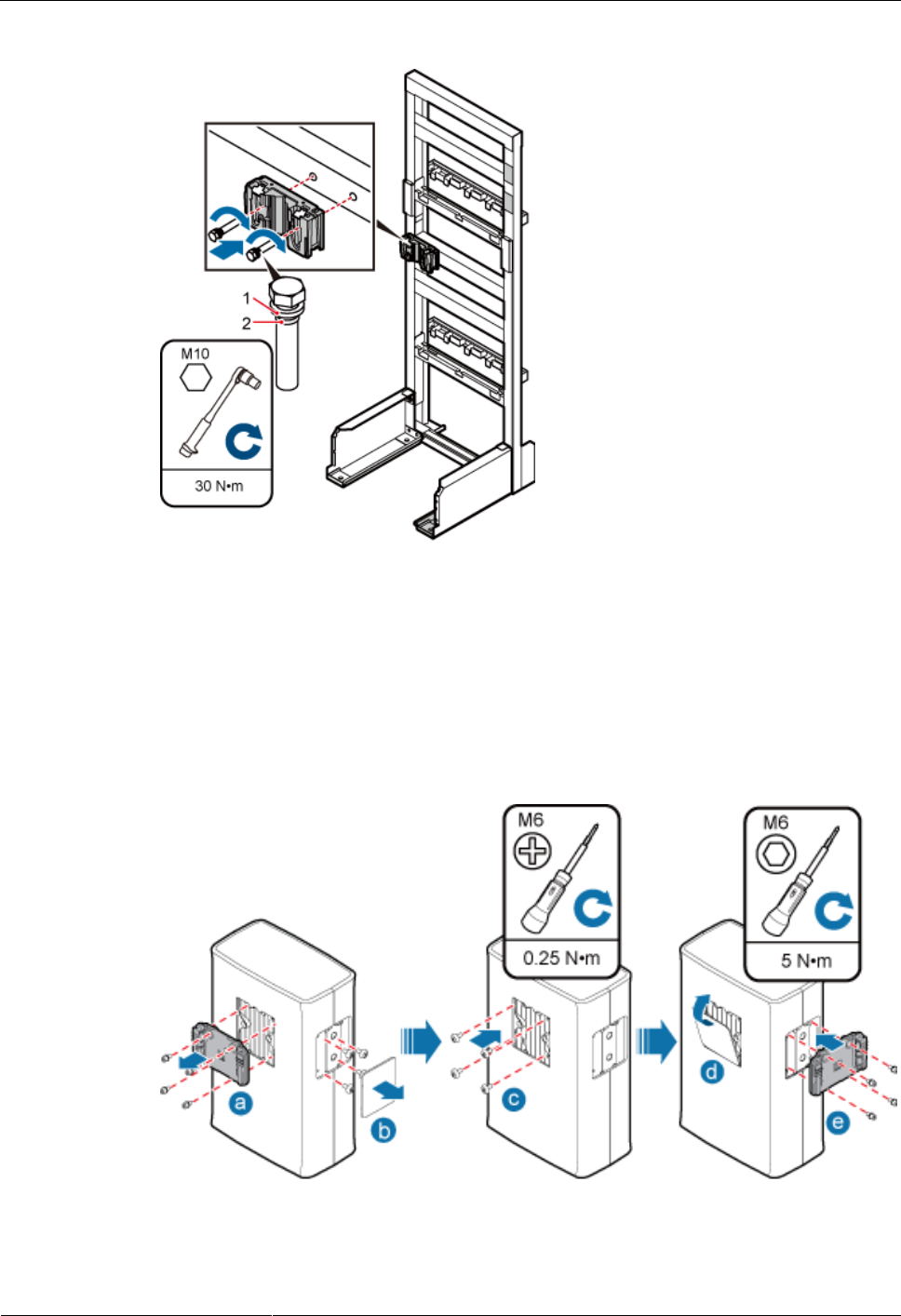 1
2
M10
30 N•m

M6
0.25 N•m
M6
5 N•m
a
b
c
d
e