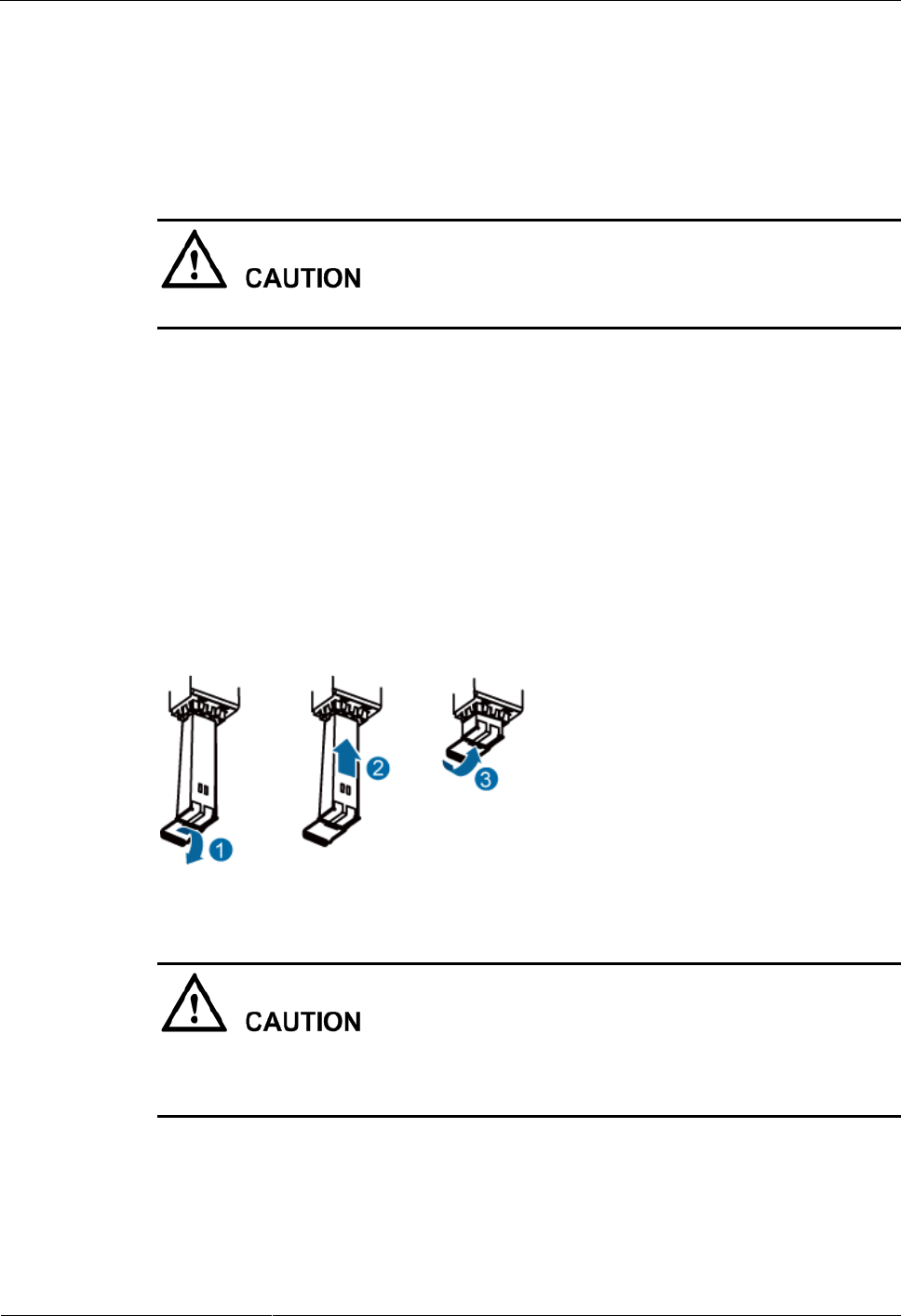 CAUTION

2

3

1

CAUTION