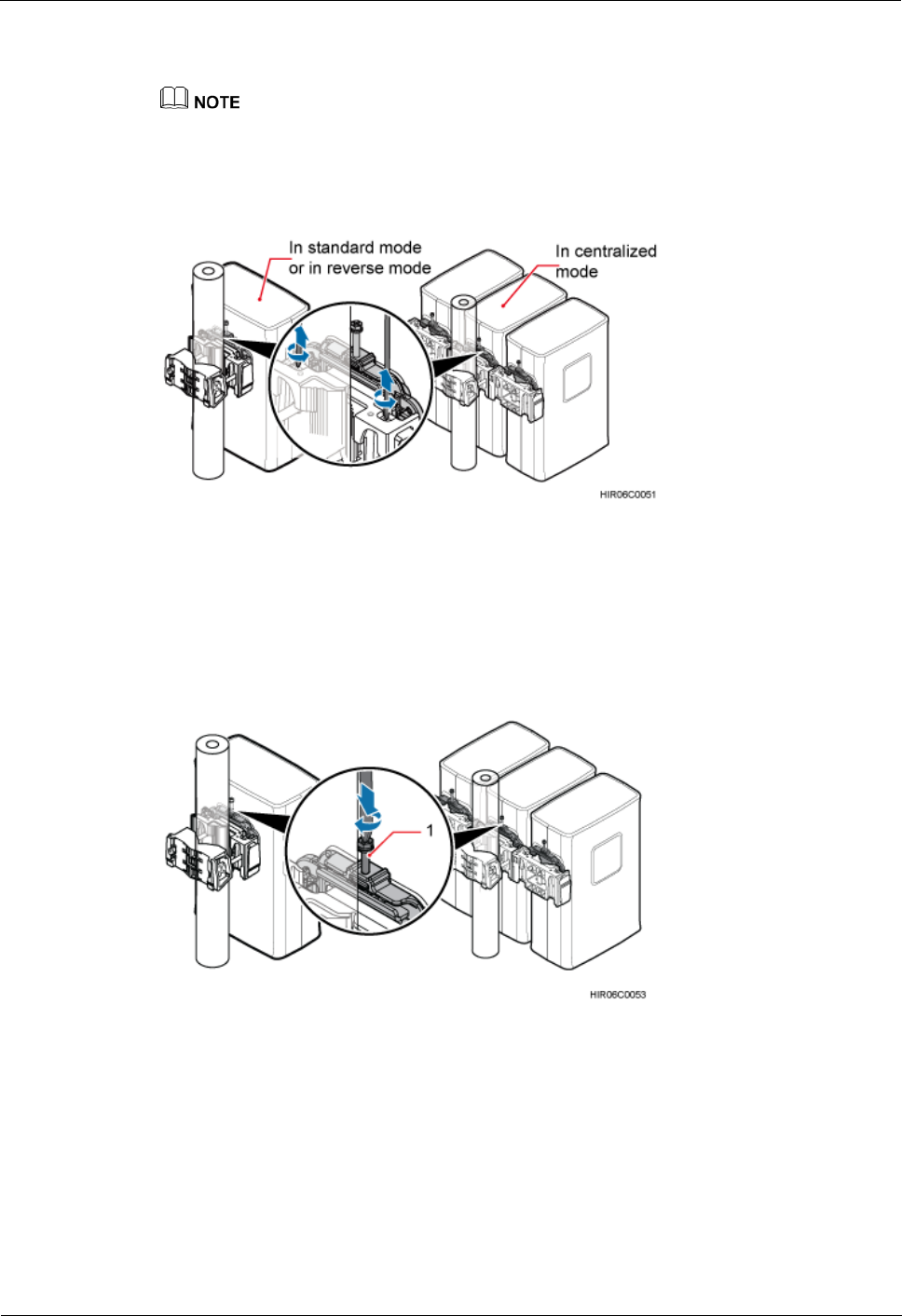 NOTE

In standard mode or in reverse mode

In centralized mode

HIR06C0051

1

HIR06C0053