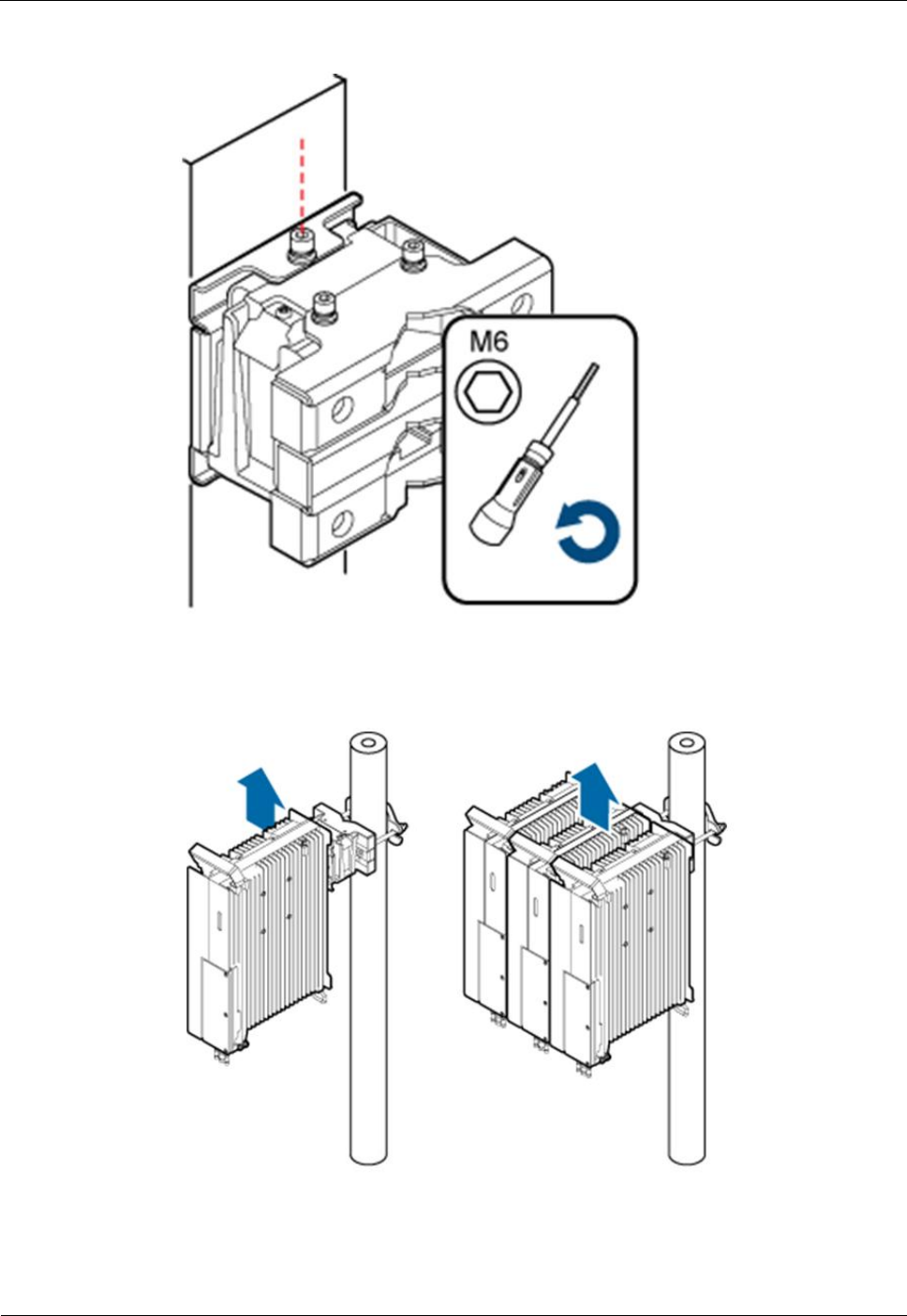 M6