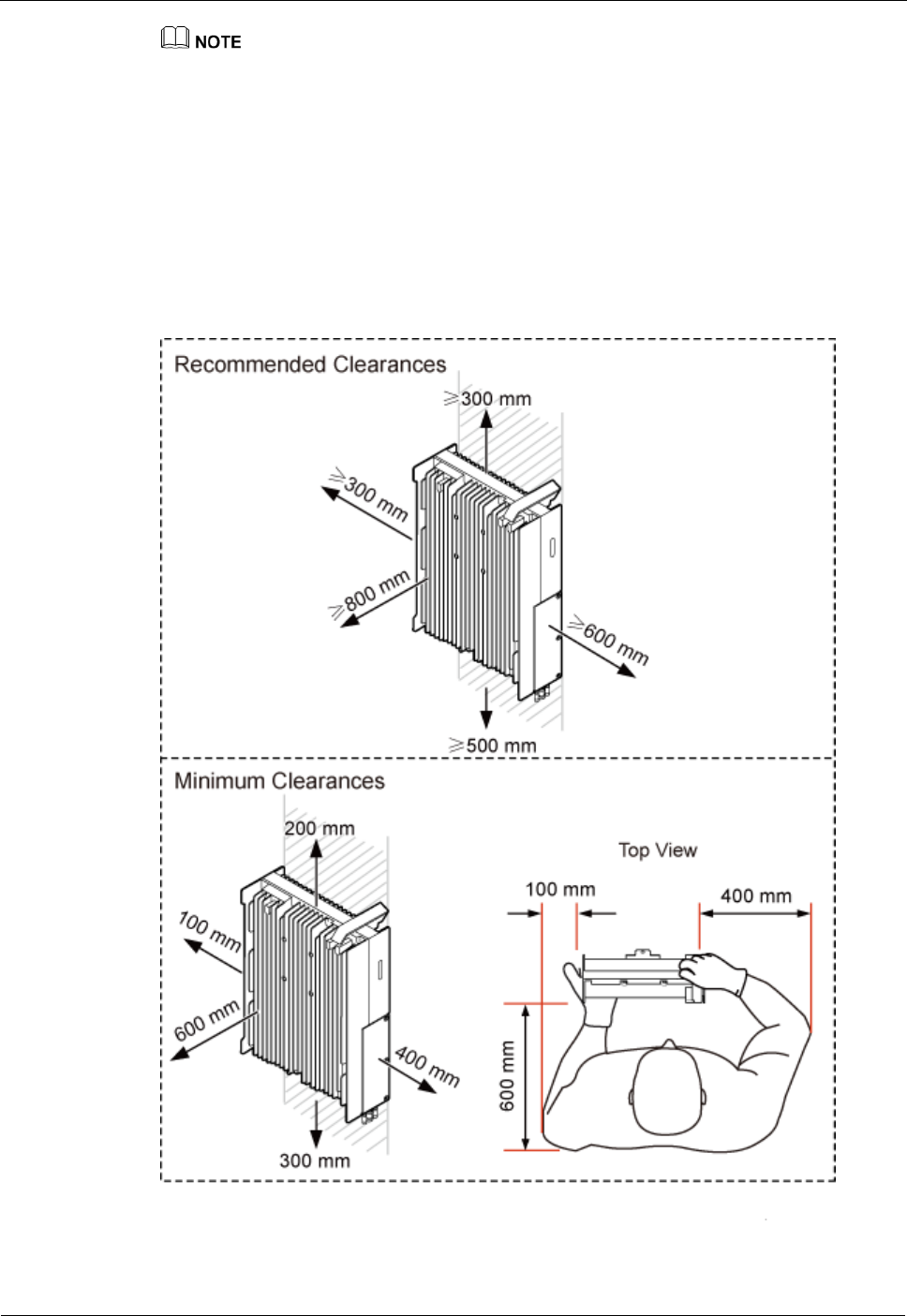 NOTE

Recommended Clearances

≥300 mm

≥300 mm

≥800 mm

≥600 mm

≥500 mm

Minimum Clearances

200 mm

100 mm

600 mm

400 mm

300 mm

Top View

100 mm

400 mm

600 mm