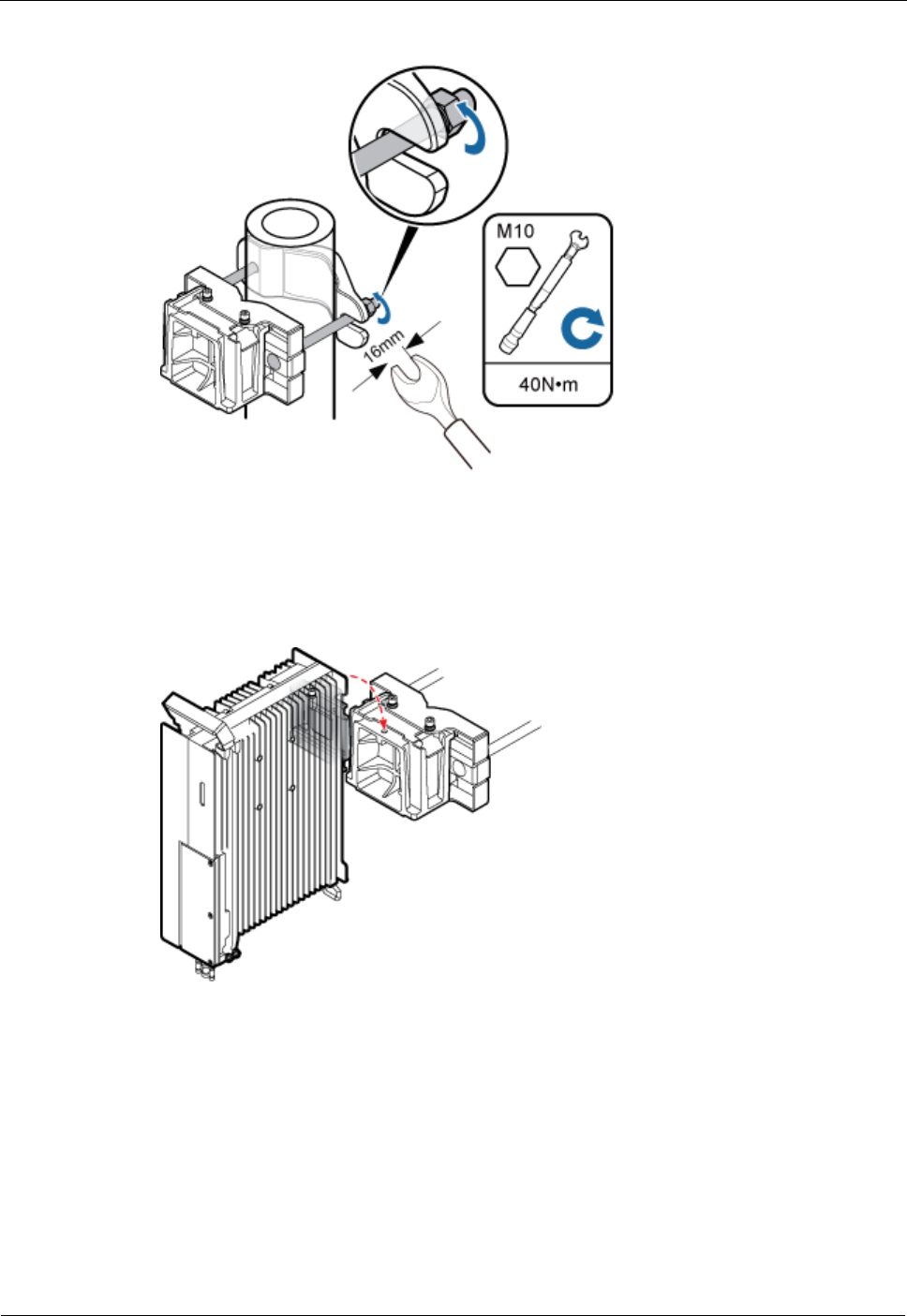 M10

16mm

40N•m