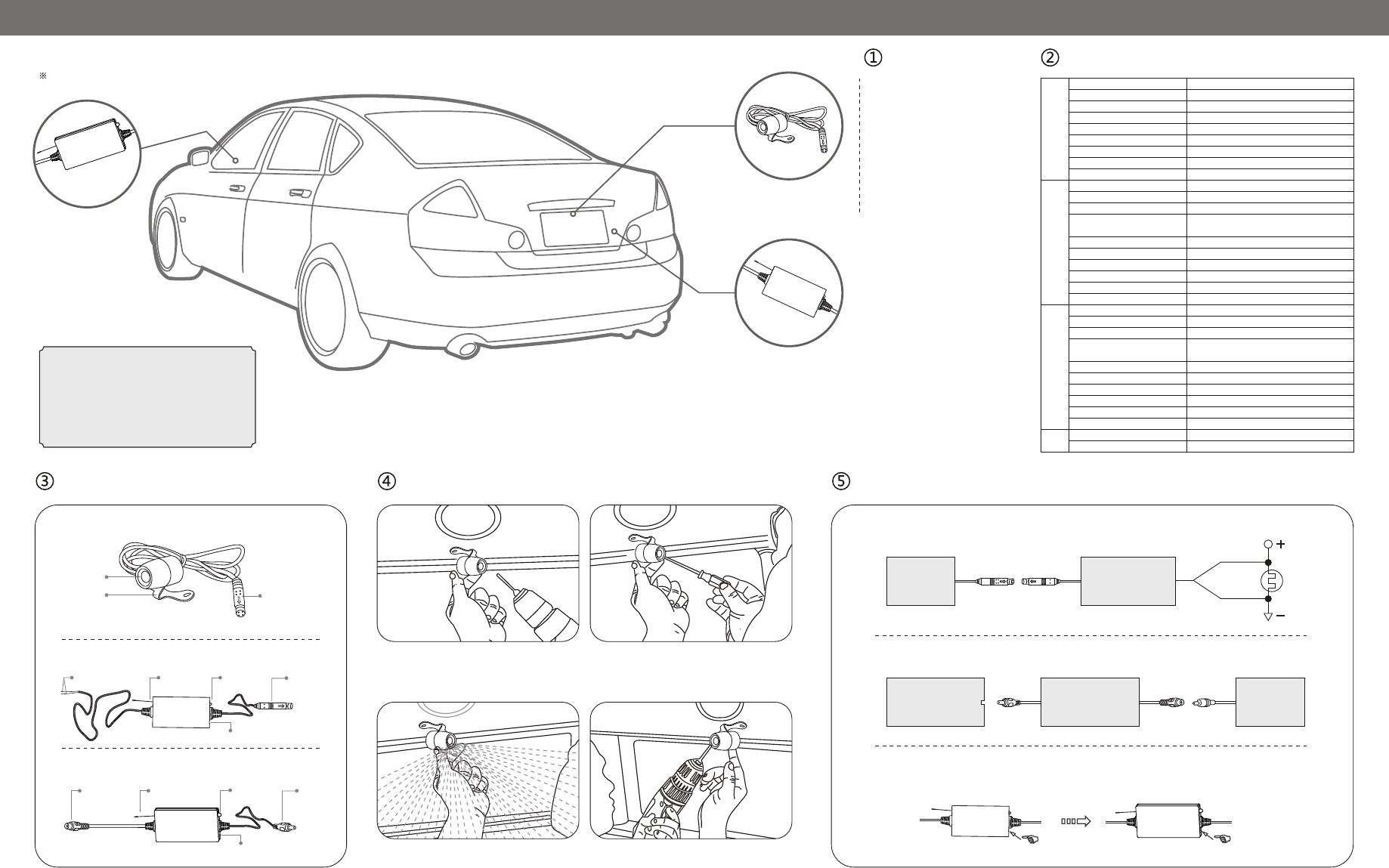 ※

①

②

③

④

⑤

+

−