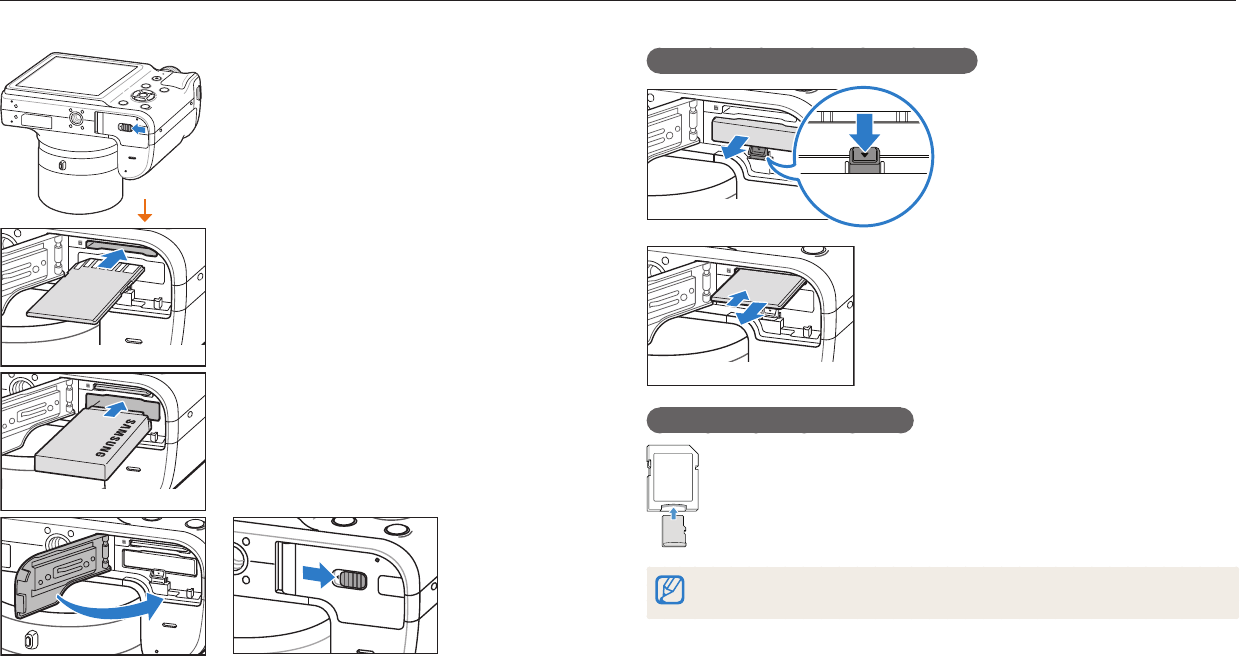 SAMSUNG