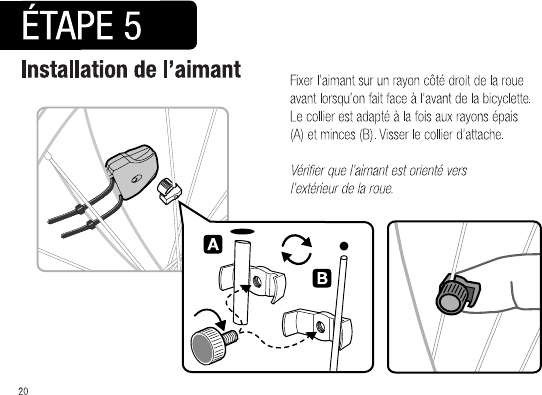 ÉTAPE 5

Installation de l'aimant

Fixer l'aimant sur un rayon côté droit de la roue avant lorsqu'on fait face à l'avant de la bicyclette. Le collier est adapté à la fois aux rayons épais (A) et minces (B). Visser le collier d'attache.

Vérifier que l'aimant est orienté vers l'extérieur de la roue.

A

B

20