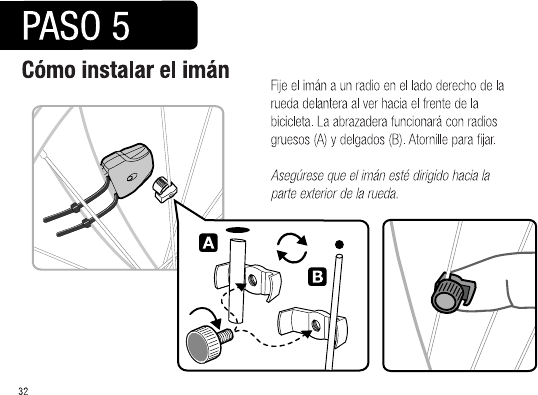 PASO 5

Cómo instalar el imán

Fije el imán a un radio en el lado derecho de la rueda delantera al ver hacia el frente de la bicicleta. La abrazadera funcionará con radios gruesos (A) y delgados (B). Atornille para fijar.

Asegúrese que el imán esté dirigido hacia la parte exterior de la rueda.

A

B

32