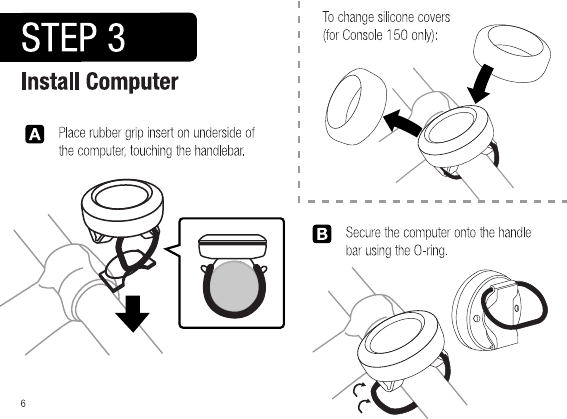 STEP 3

Install Computer

A Place rubber grip insert on underside of the computer, touching the handlebar.

To change silicone covers (for Console 150 only):

B Secure the computer onto the handle bar using the O-ring.

6