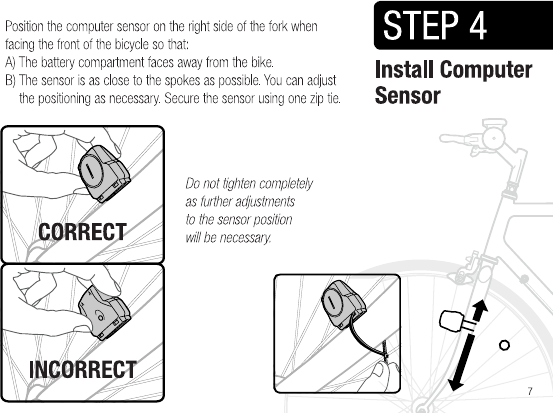 STEP 4

Install Computer Sensor

Position the computer sensor on the right side of the fork when facing the front of the bicycle so that:
A) The battery compartment faces away from the bike.
B) The sensor is as close to the spokes as possible. You can adjust the positioning as necessary. Secure the sensor using one zip tie.

CORRECT

INCORRECT

Do not tighten completely as further adjustments to the sensor position will be necessary.

7