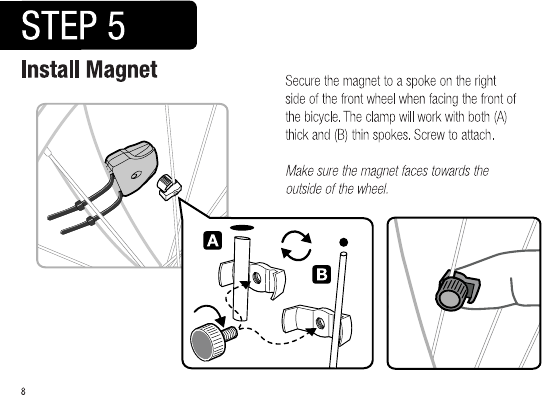 STEP 5

Install Magnet

Secure the magnet to a spoke on the right side of the front wheel when facing the front of the bicycle. The clamp will work with both (A) thick and (B) thin spokes. Screw to attach.

Make sure the magnet faces towards the outside of the wheel.

A

B

8