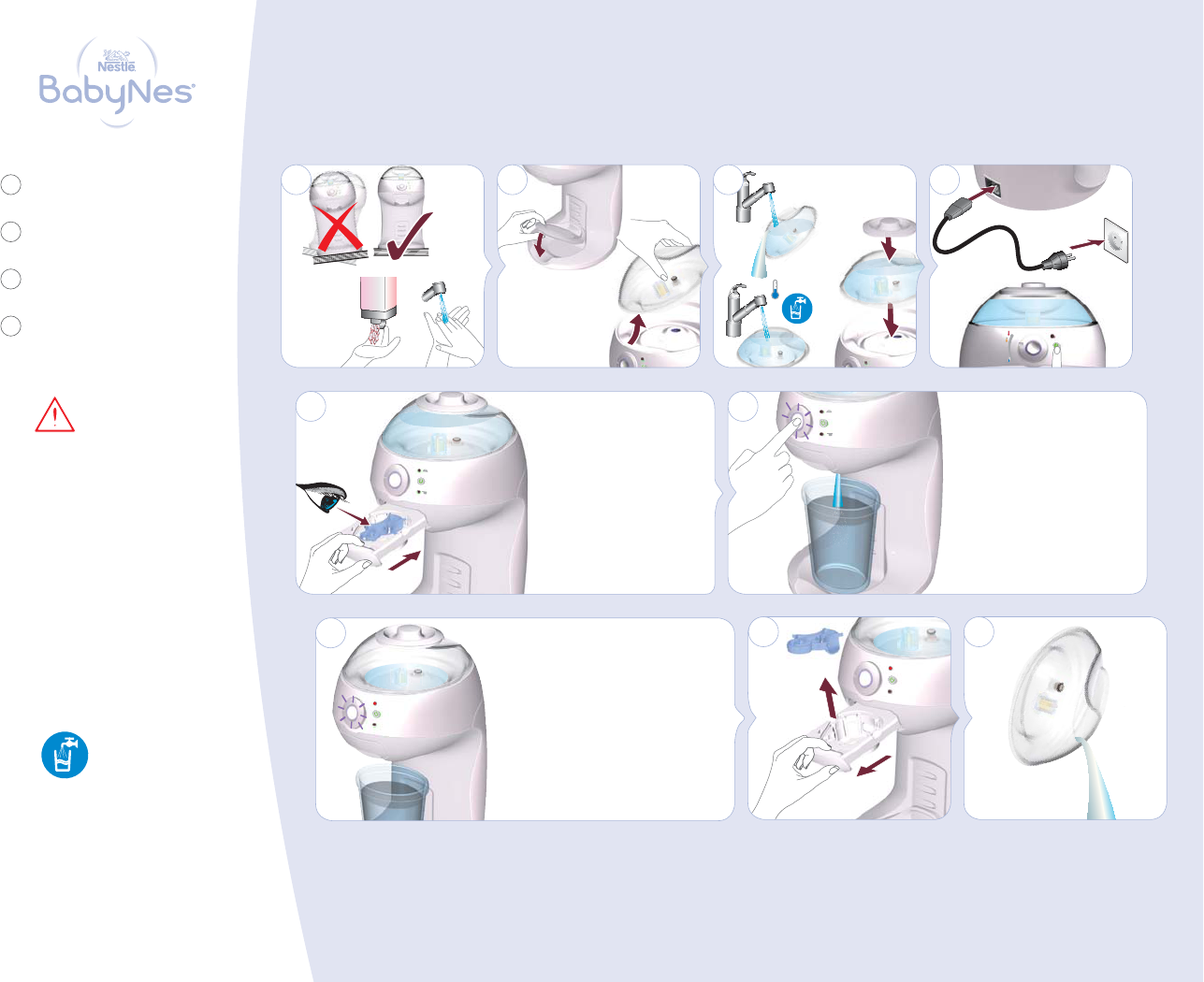 Nestlé
BabyNes