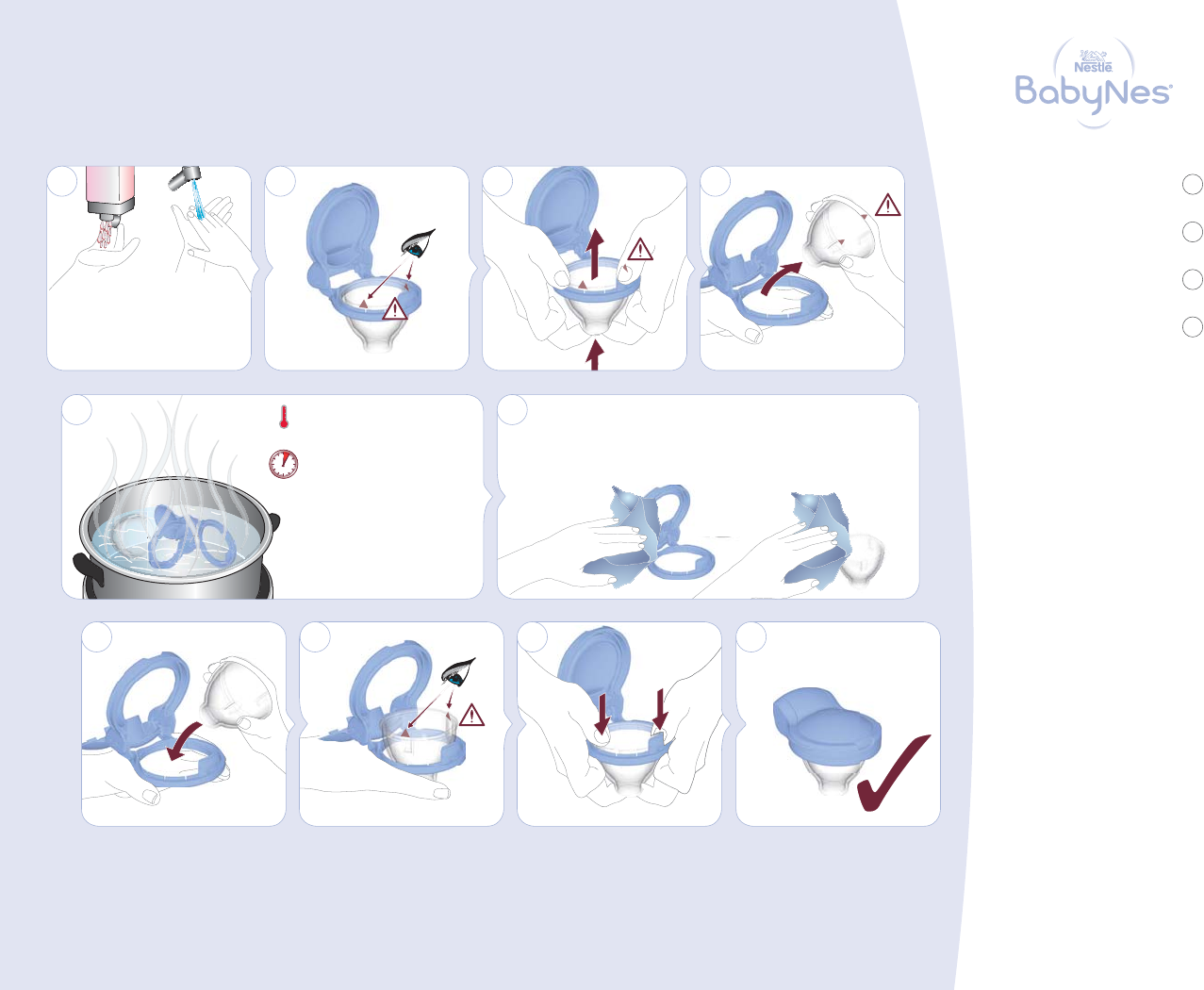 Nestlé
BabyNes