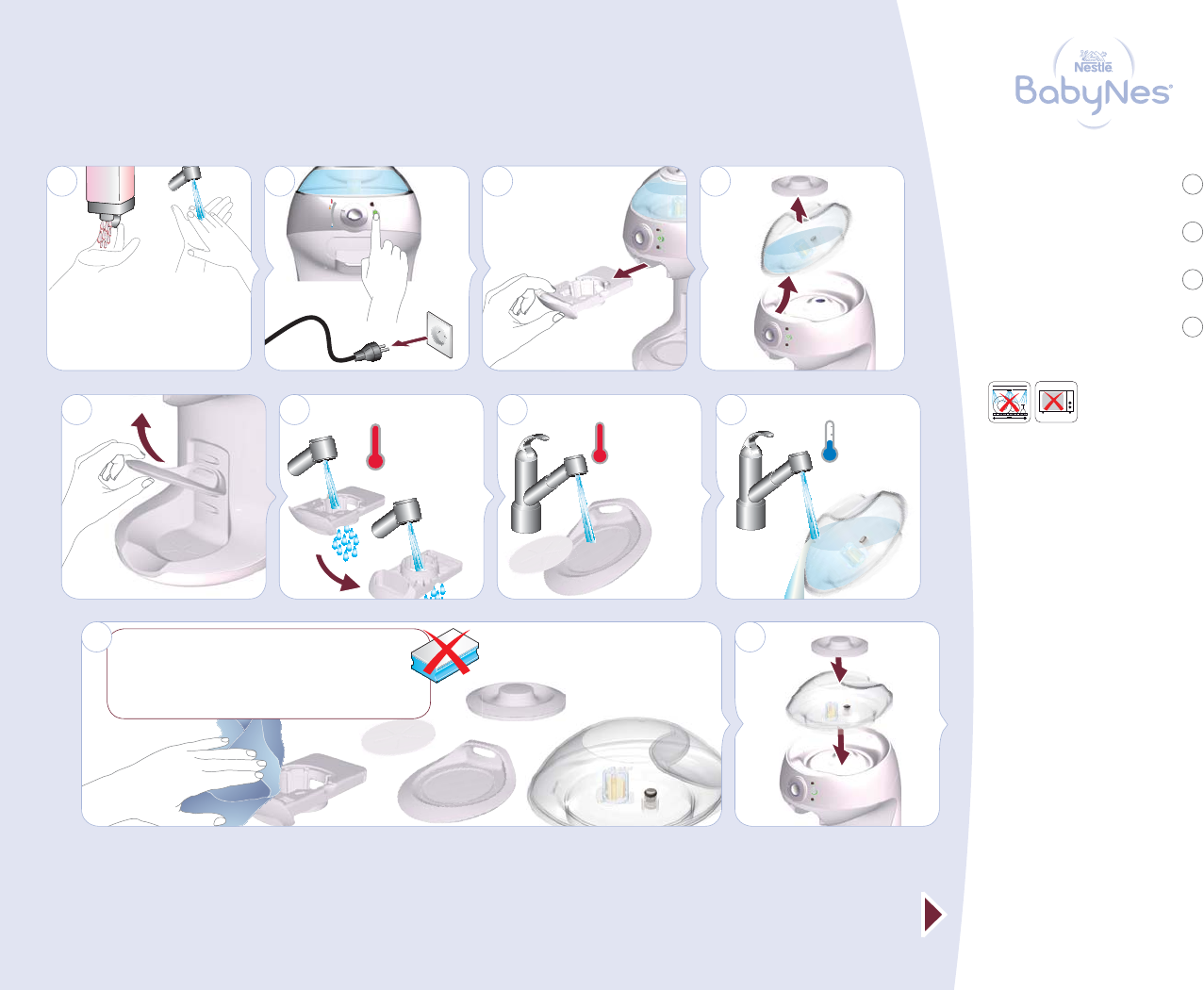 Nestlé
BabyNes®