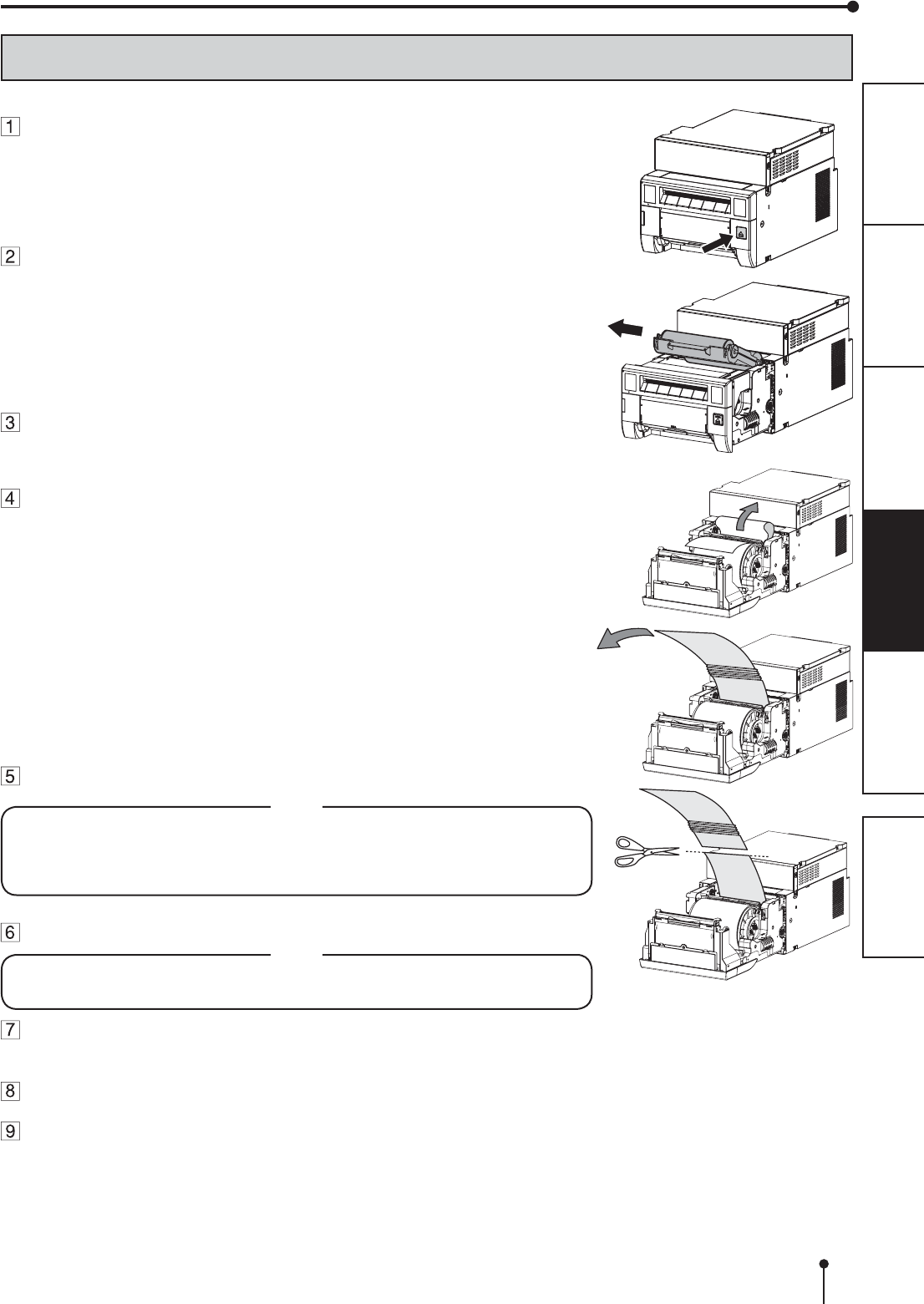 1

2

3

4

5

6

7

8

9