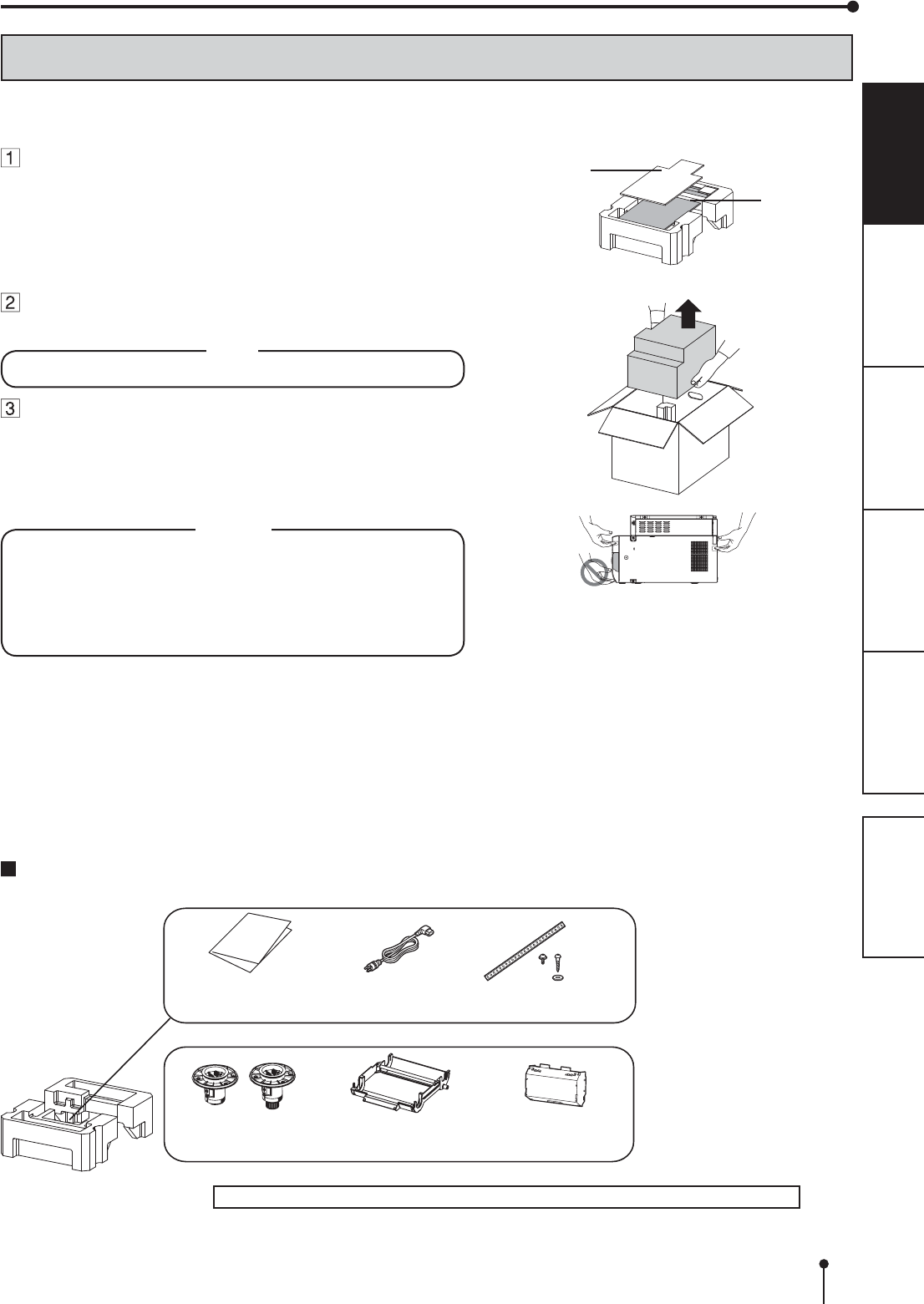 1

2

3