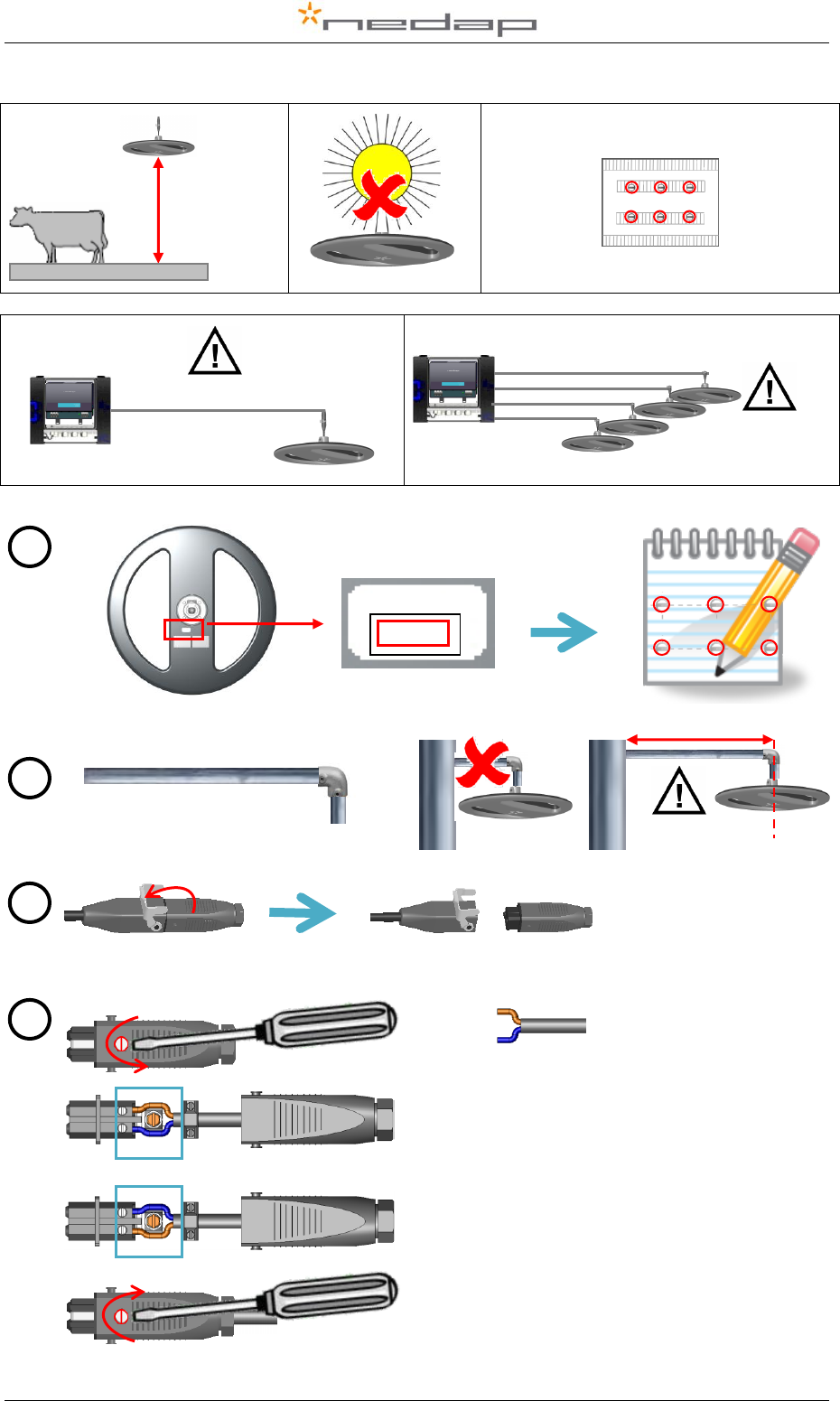 nedap