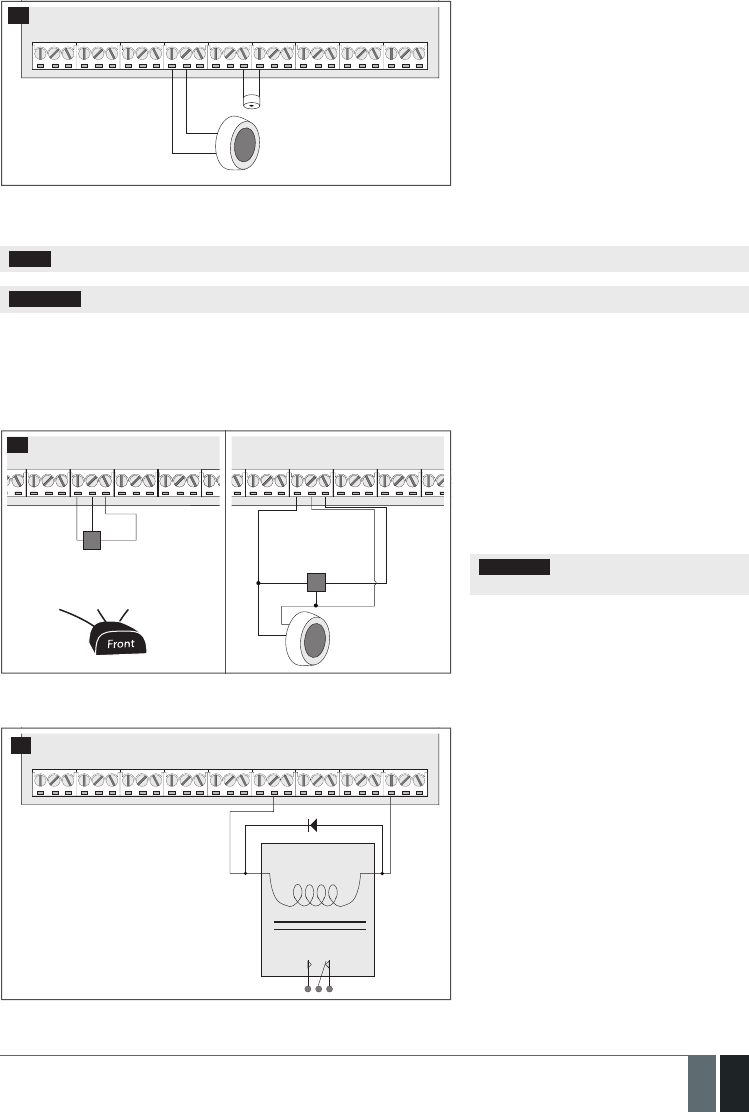 Front