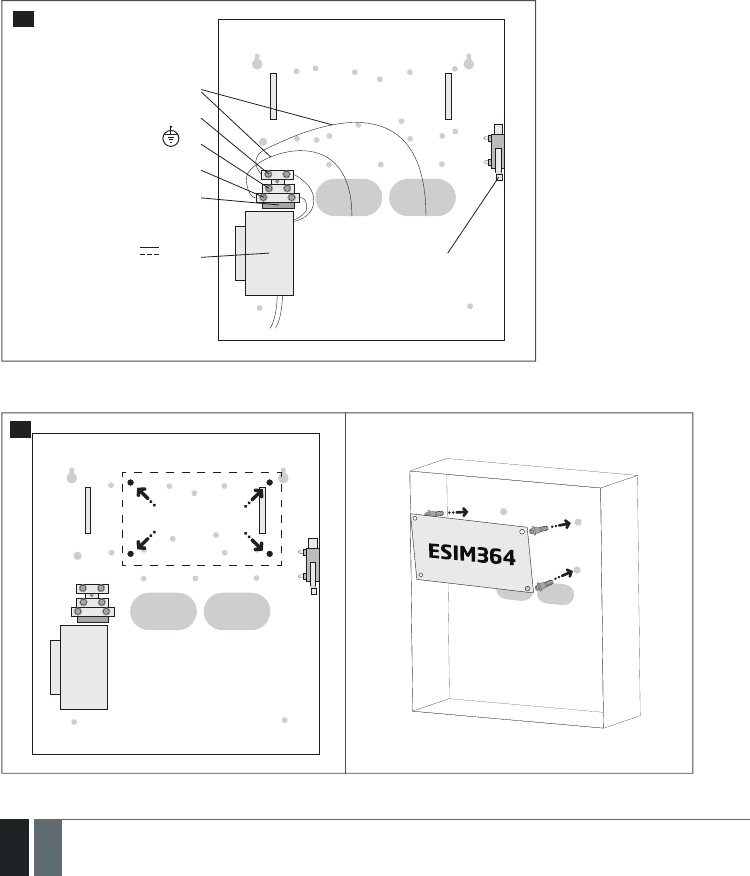 ESIM364