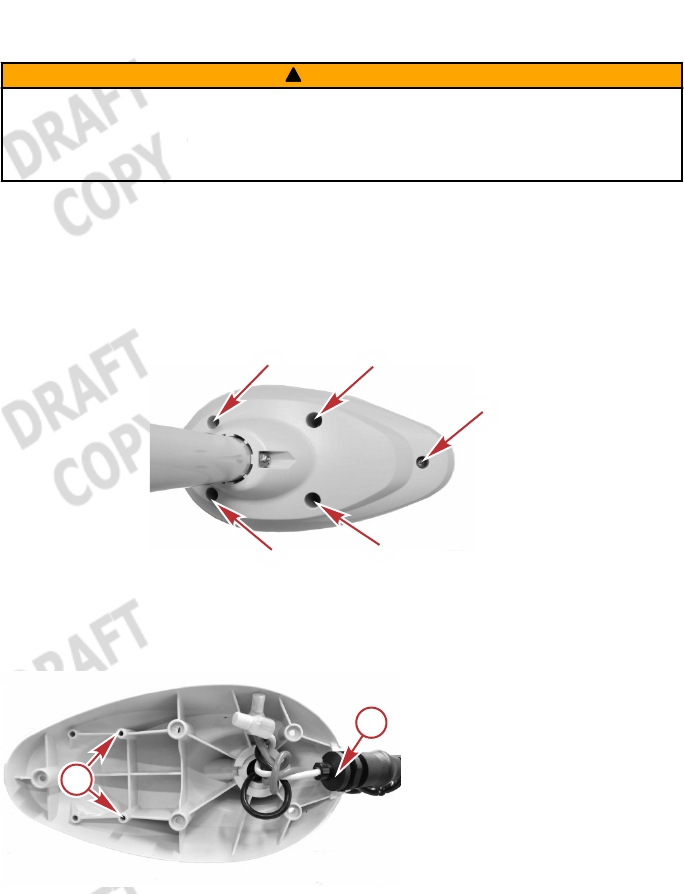 DRAFT COPY

DRAFT COPY

DRAFT