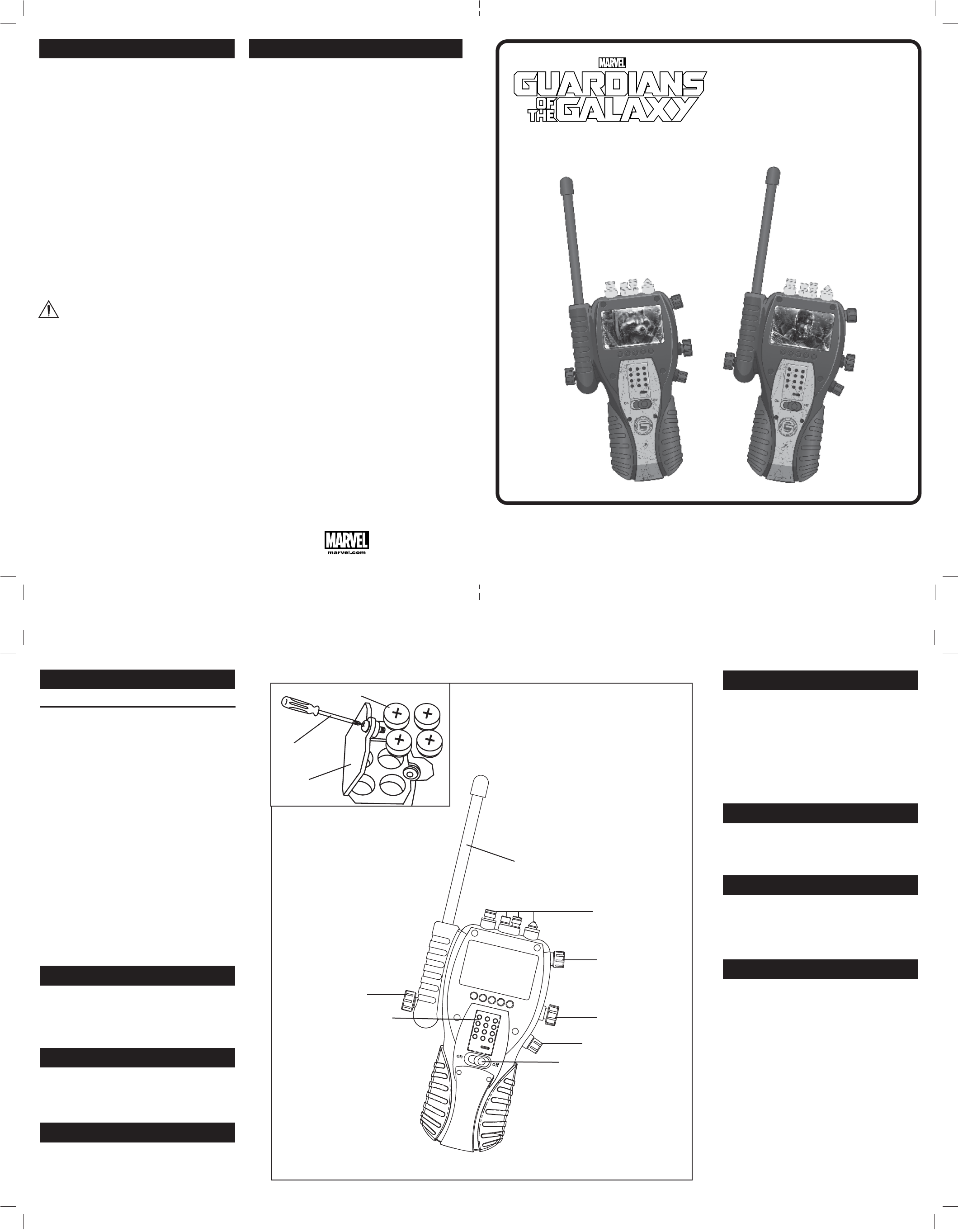 MARVEL
GUARDIANS OF THE GALAXY

MARVEL
marvel.com

on off