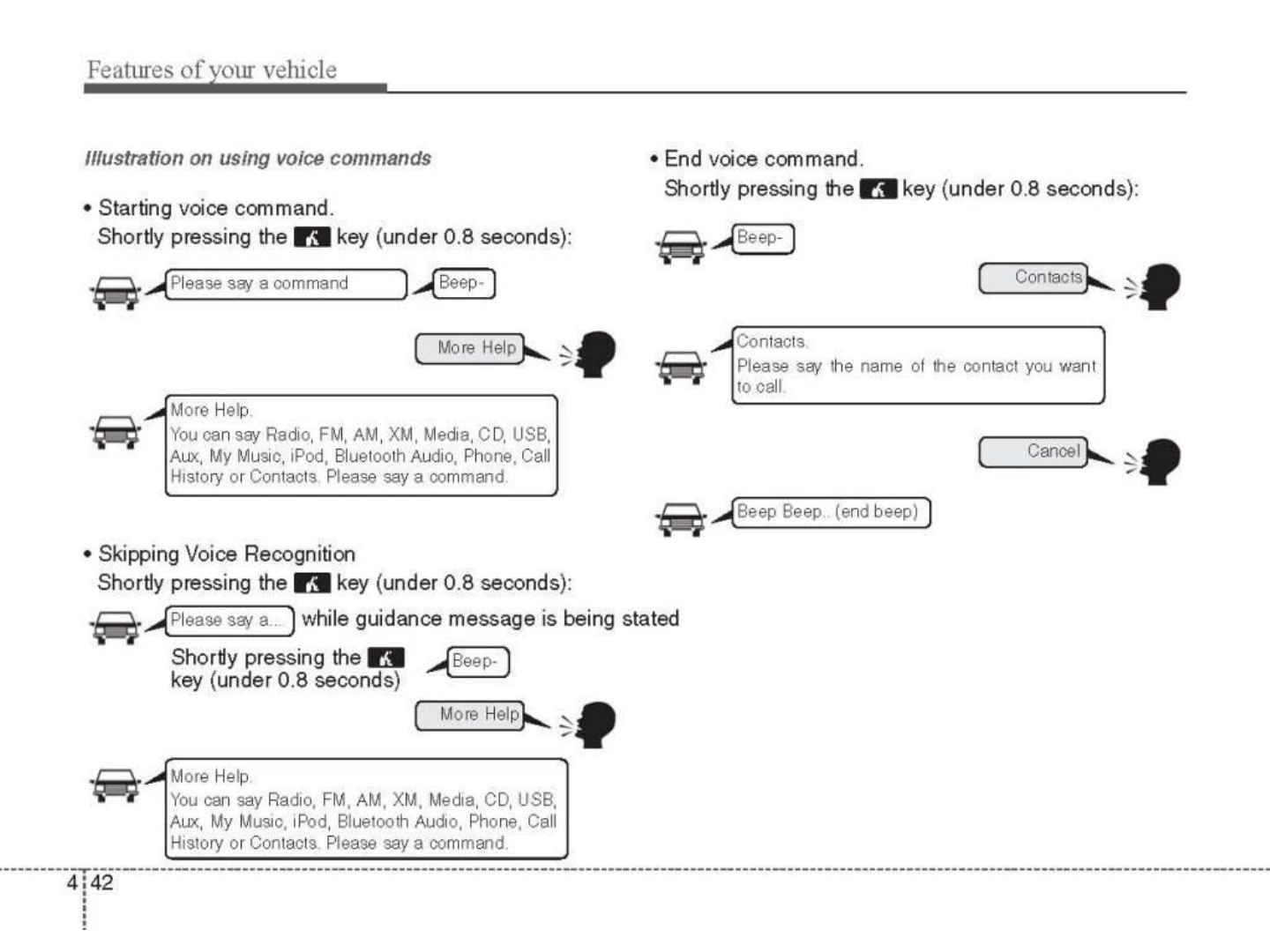 Features of your vehicle

Illustration on using voice commands

• Starting voice command.
Shortly pressing the key (under 0.8 seconds):

Please say a command

Beep-

More Help

More Help.
You can say Radio, FM, AM, XM, Media, CD, USB, Aux, My Music, iPod, Bluetooth Audio, Phone, Call History or Contacts. Please say a command.

• Skipping Voice Recognition
Shortly pressing the key (under 0.8 seconds):

Please say a... while guidance message is being stated

Shortly pressing the key (under 0.8 seconds)

Beep-

More Help

More Help.
You can say Radio, FM, AM, XM, Media, CD, USB, Aux, My Music, iPod, Bluetooth Audio, Phone, Call History or Contacts. Please say a command.

• End voice command.
Shortly pressing the key (under 0.8 seconds):

Beep-

Contacts

Contacts.
Please say the name of the contact you want to call.

Cancel

Beep Beep.. (end beep)

4 42