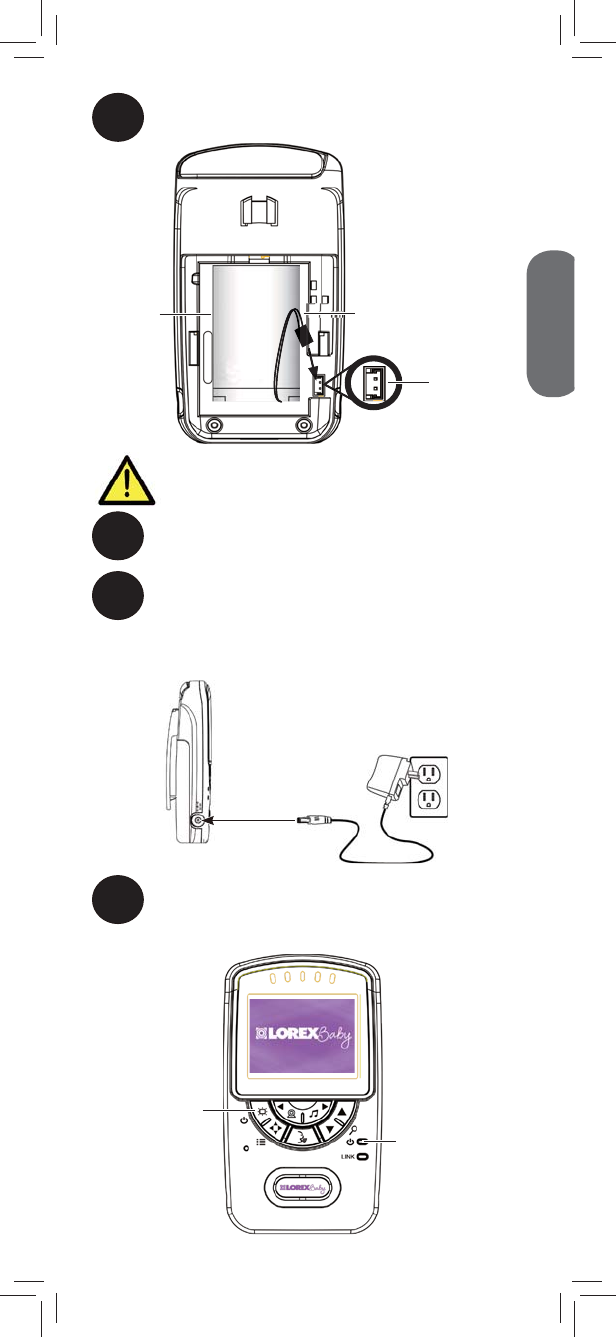 LOREX Baby

LINK

LOREX Baby