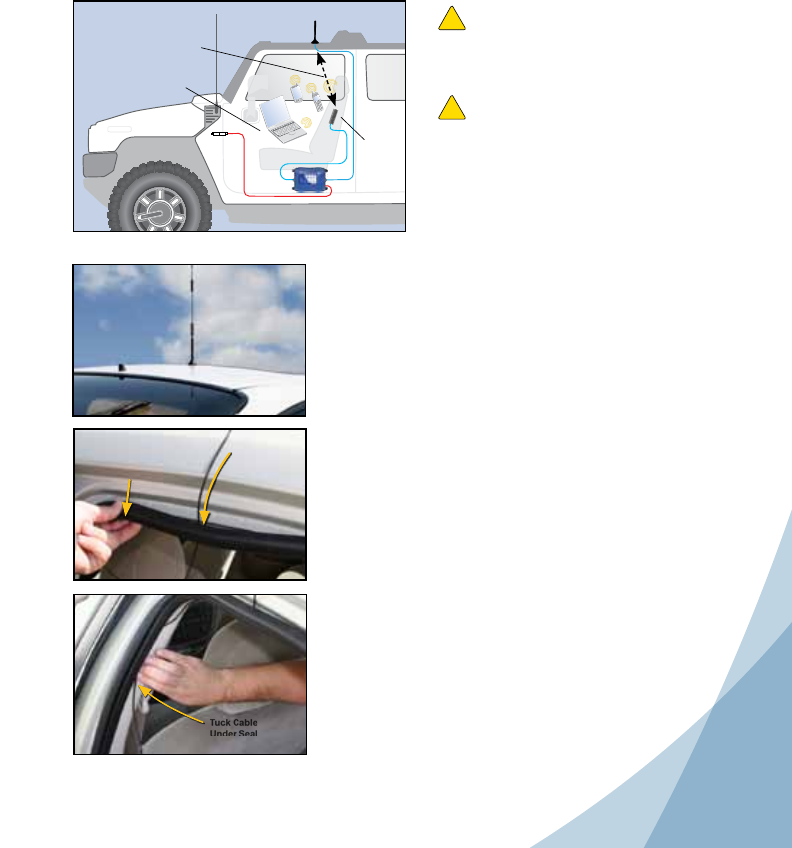 Tuck Cable Under Seal