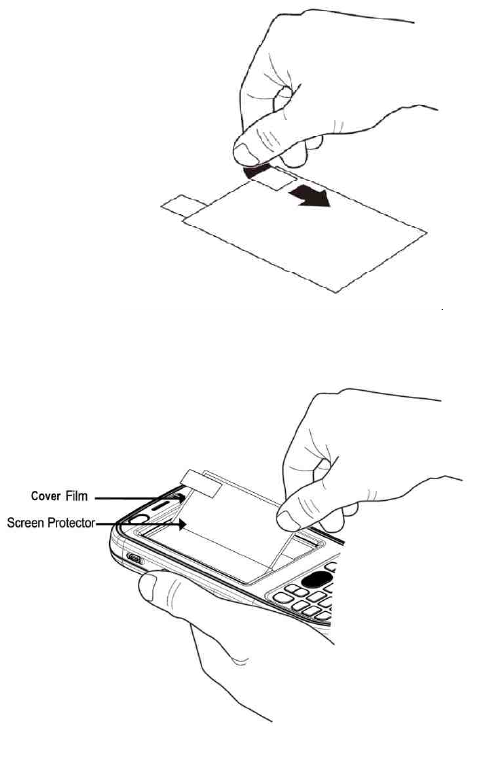 Cover Film
Screen Protector