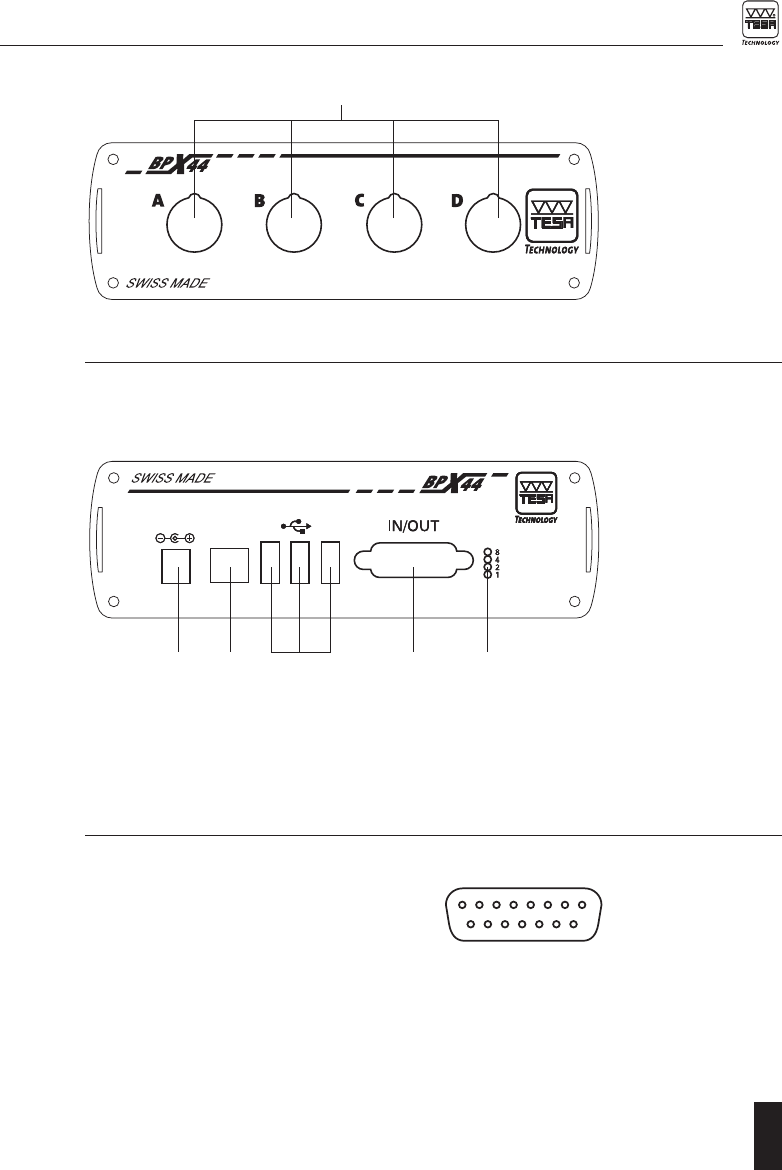 TESA TECHNOLOGY

BPX44

A B C D

TESA TECHNOLOGY

SWISS MADE

SWISS MADE

BPX44

TESA TECHNOLOGY

IN/OUT

8
4
2
1