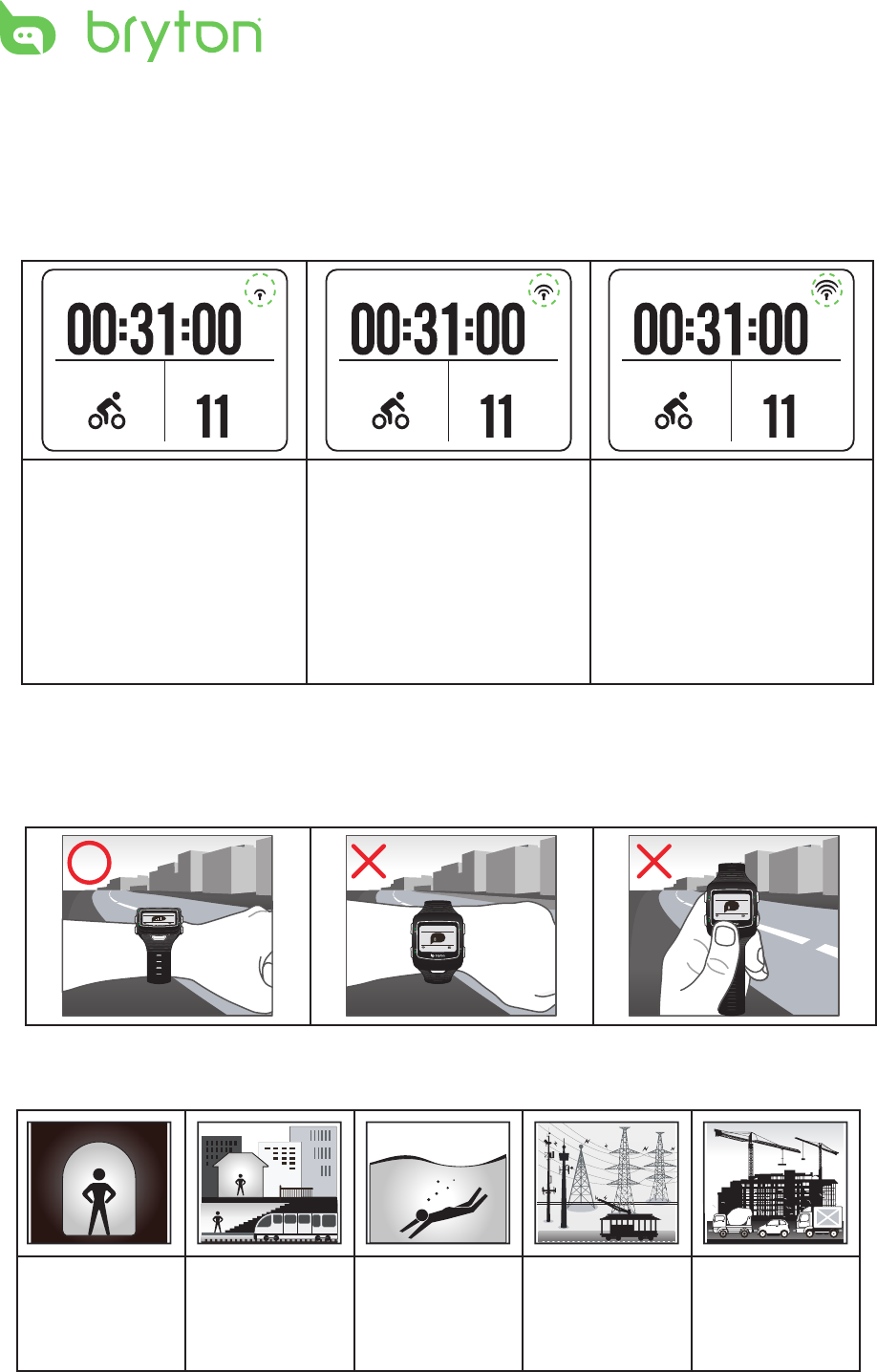 bryton

| 00:31:00 11 | 00:31:00 11 | 00:31:00 11 |
|---|---|---|
| | | |