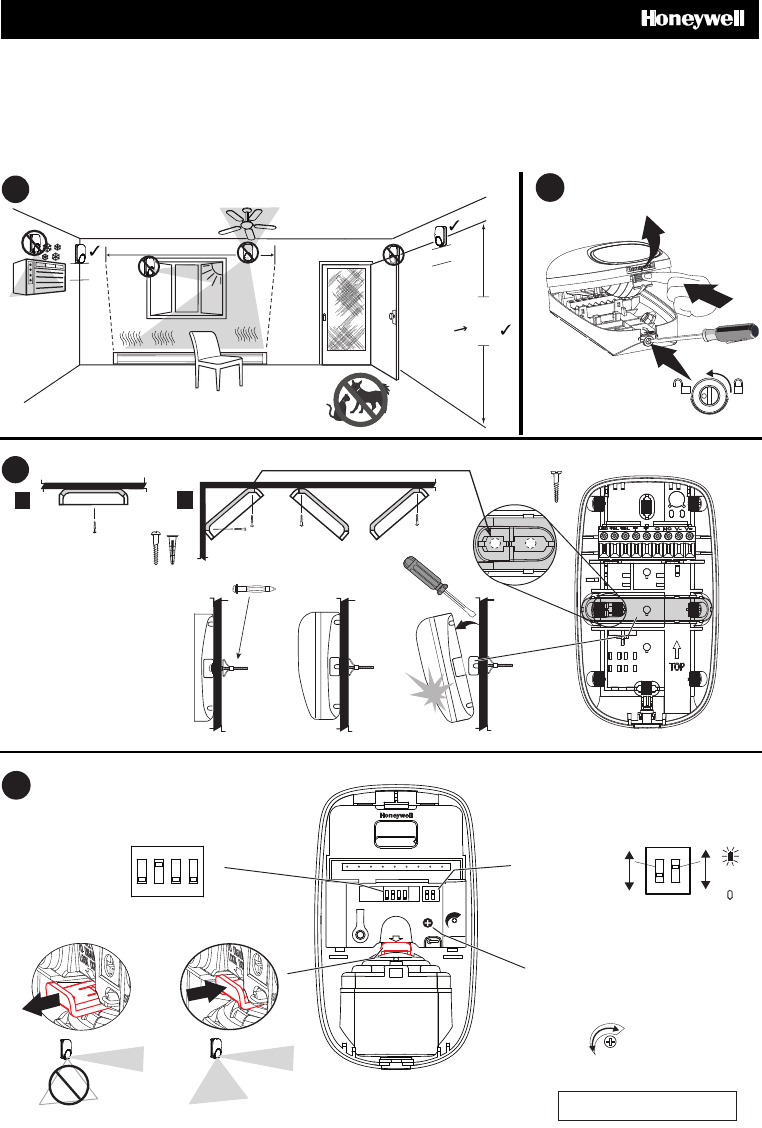 Honeywell

TOP

Honeywell