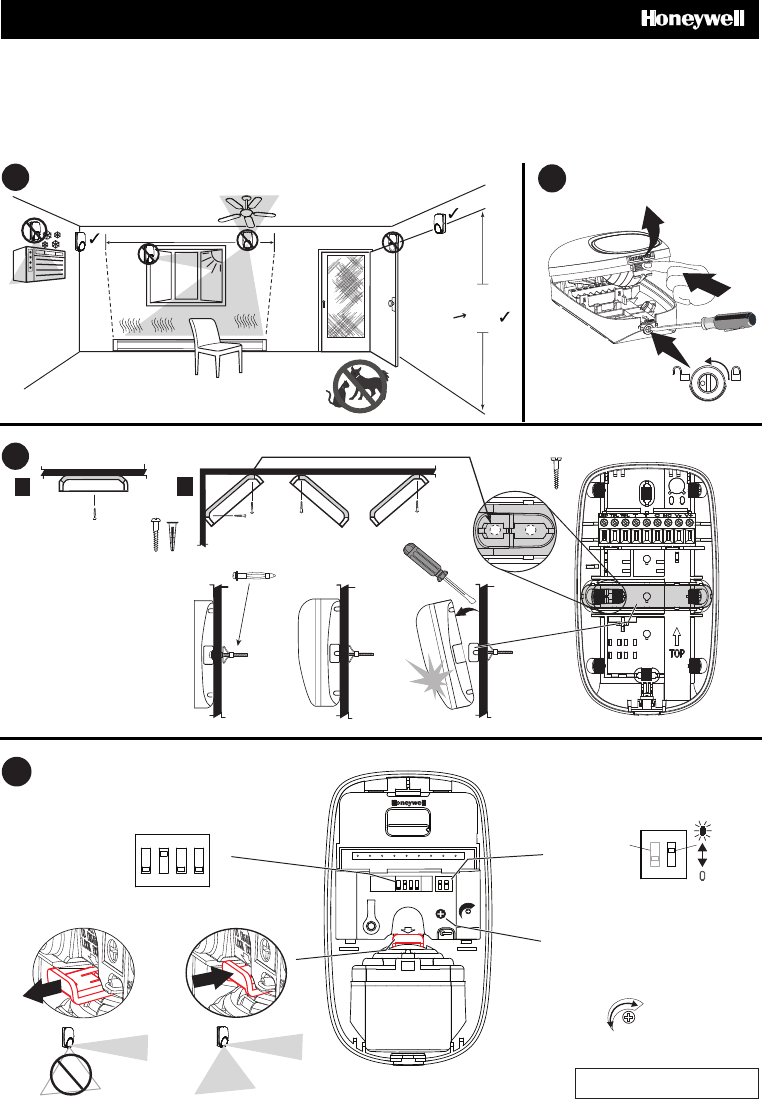 Honeywell

TOP

Honeywell