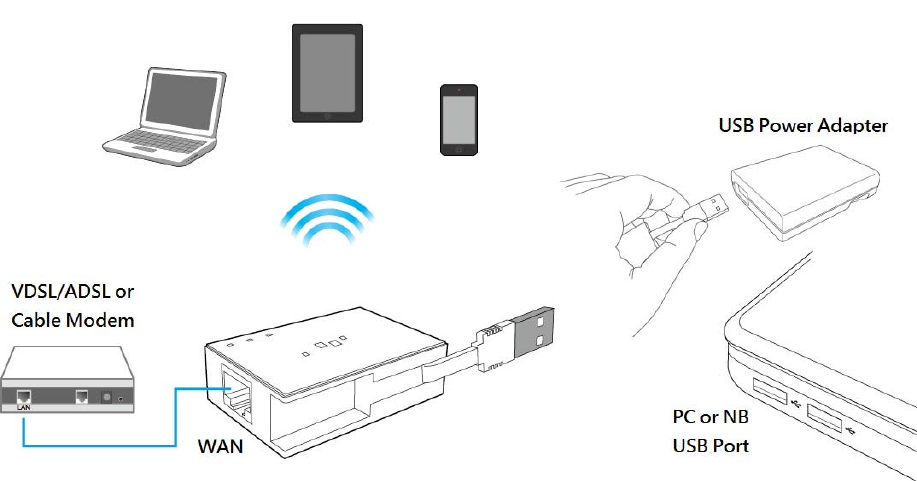 USB Power Adapter

VDSL/ADSL or Cable Modem

LAN

WAN

PC or NB USB Port