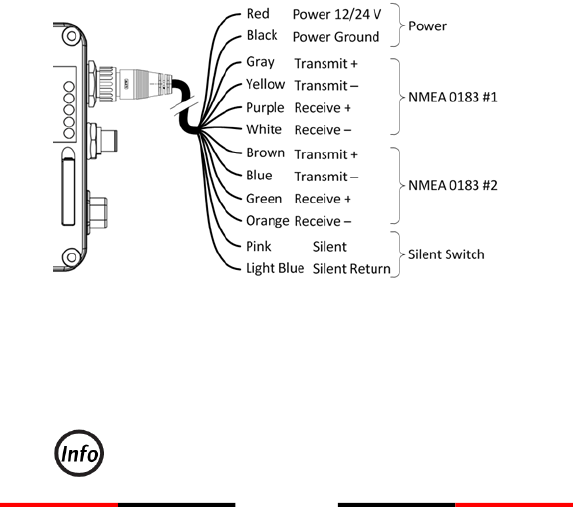 Red Power 12/24 V
Black Power Ground
Power

Gray Transmit +
Yellow Transmit –
Purple Receive +
White Receive –
NMEA 0183 #1

Brown Transmit +
Blue Transmit –
Green Receive +
Orange Receive –
NMEA 0183 #2

Pink Silent
Light Blue Silent Return
Silent Switch

Info