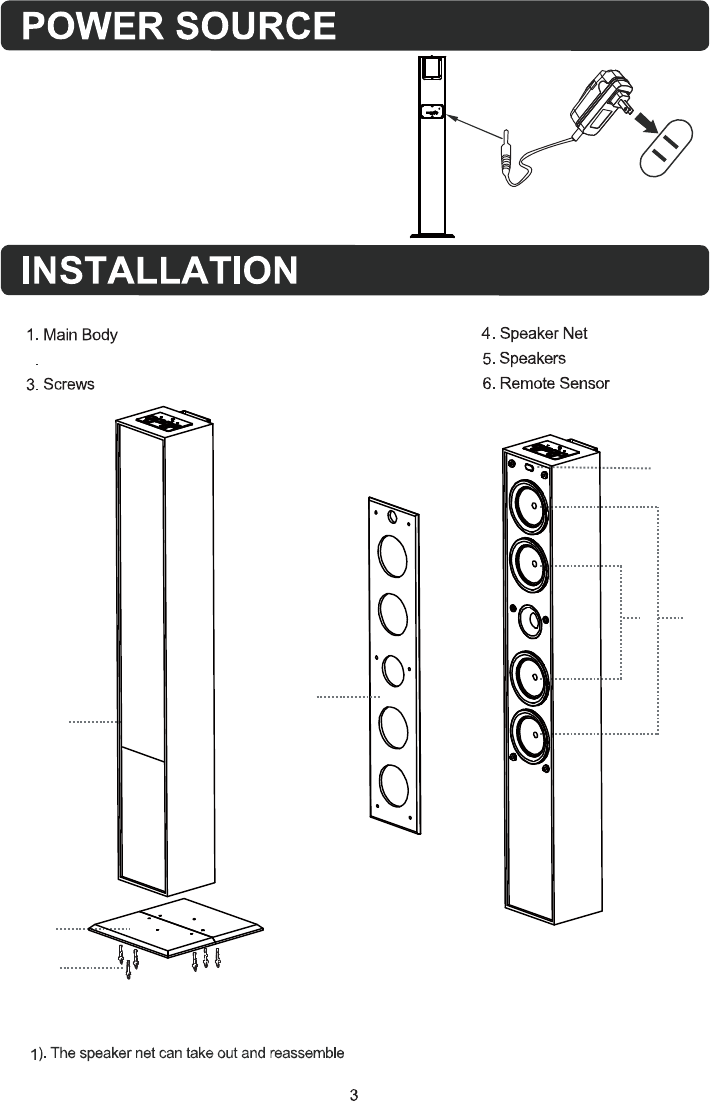 POWER SOURCE

INSTALLATION

1. Main Body

3. Screws

4. Speaker Net
5. Speakers
6. Remote Sensor

1). The speaker net can take out and reassemble

3