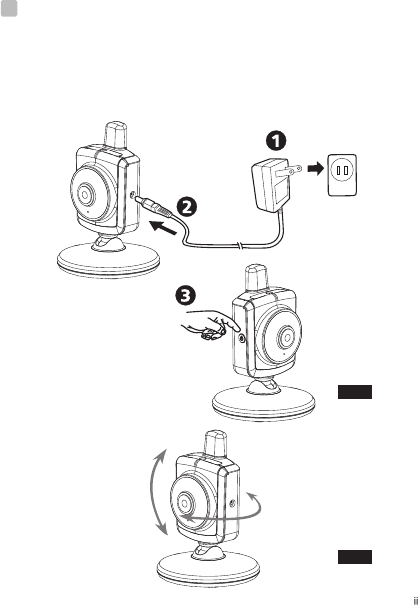 1

2

3

ii