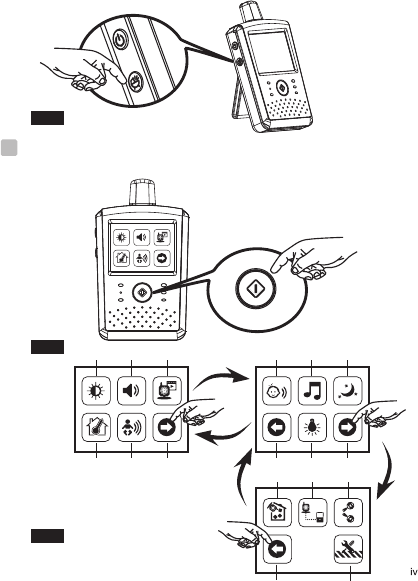 iv