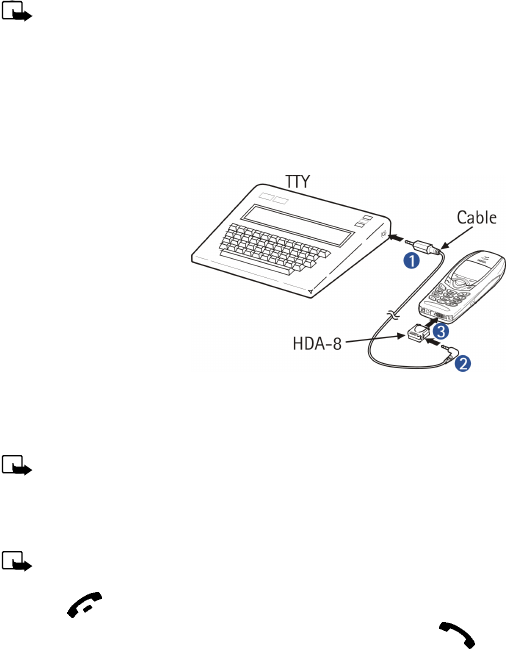 TTY

Cable

1

HDA-8

3

2