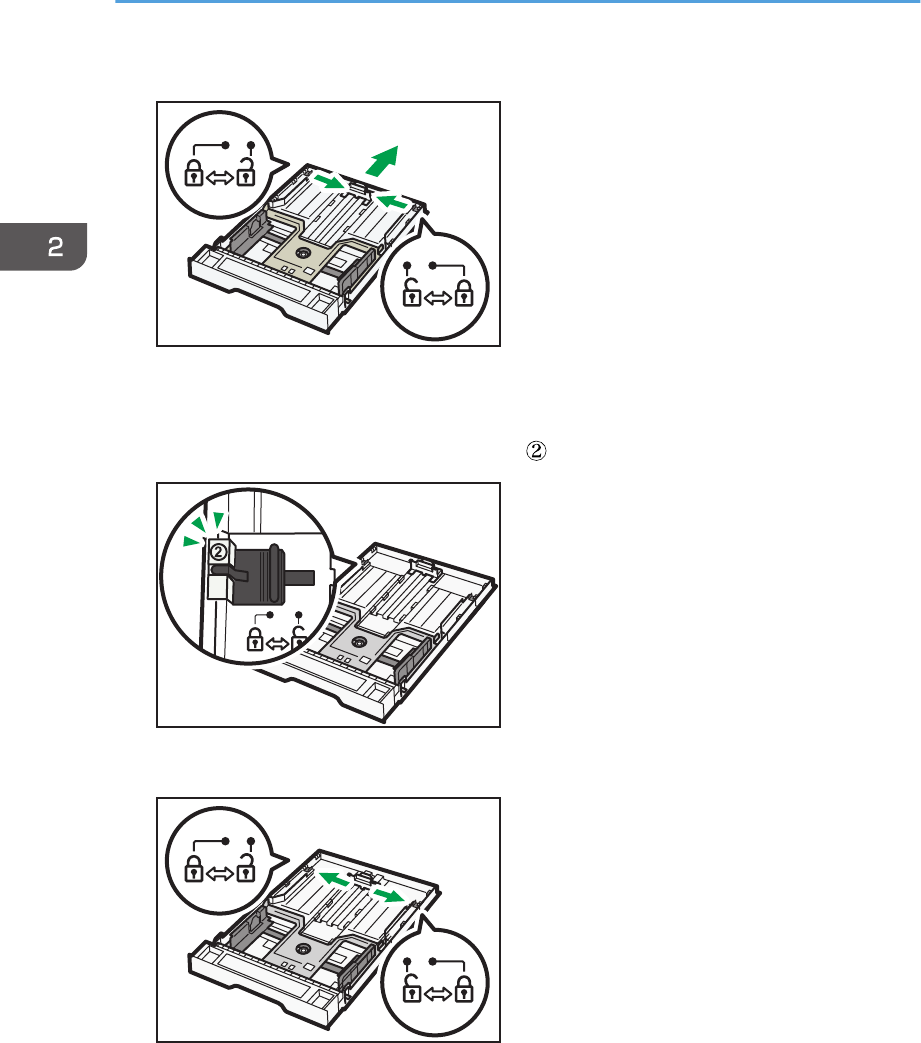 2

②

②