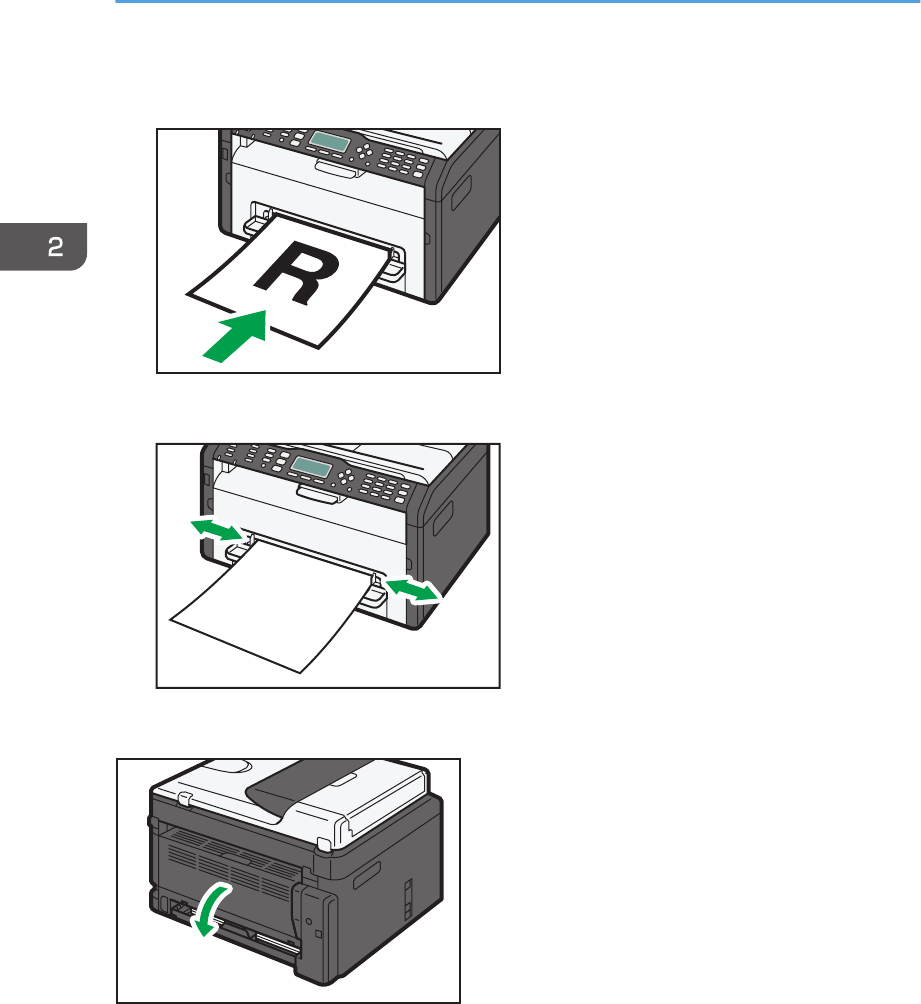 2

R