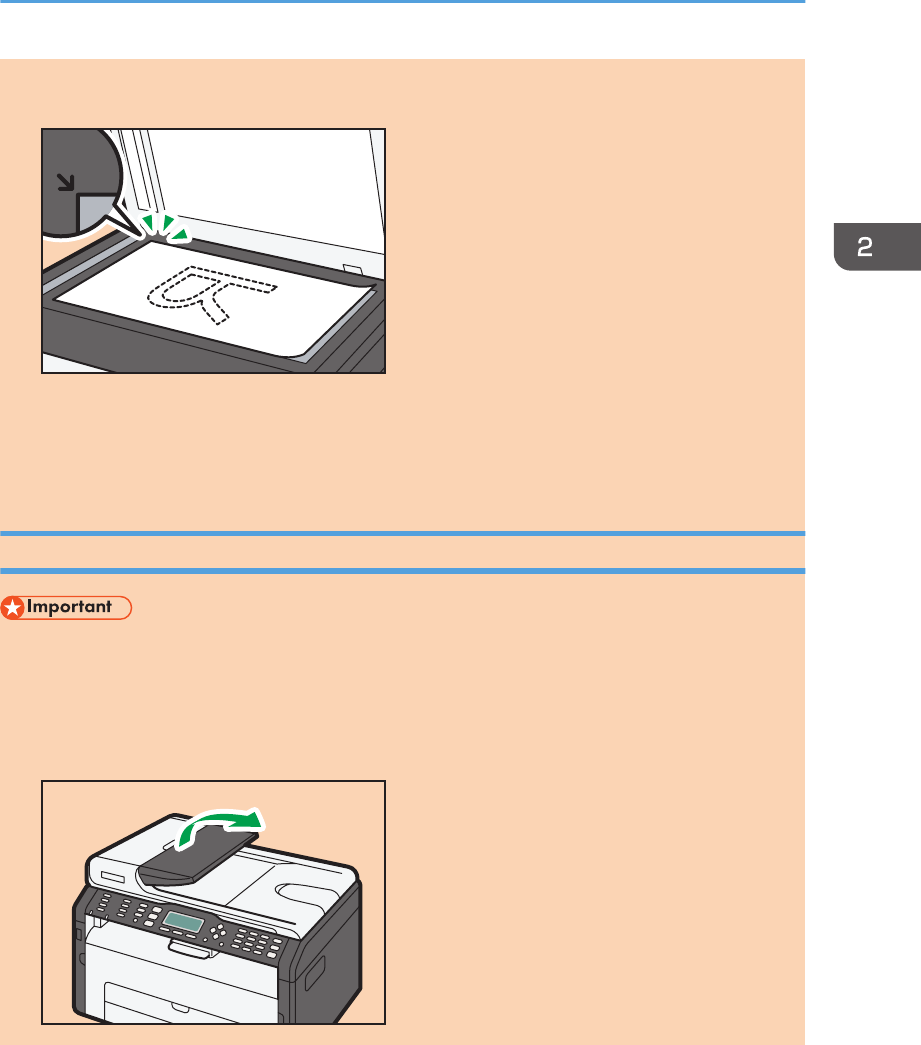 2

Important