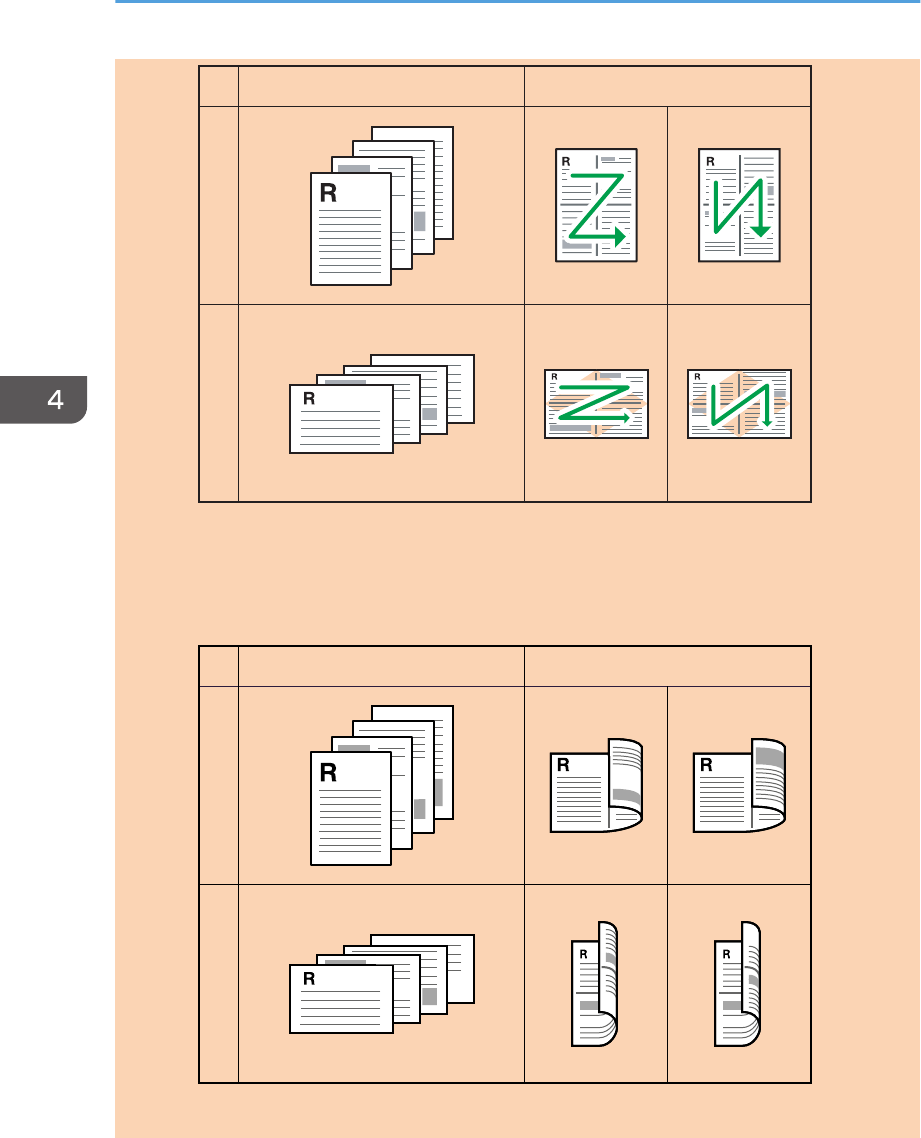 4

R

R

R

R

R

R

R

R

R

R

R

R