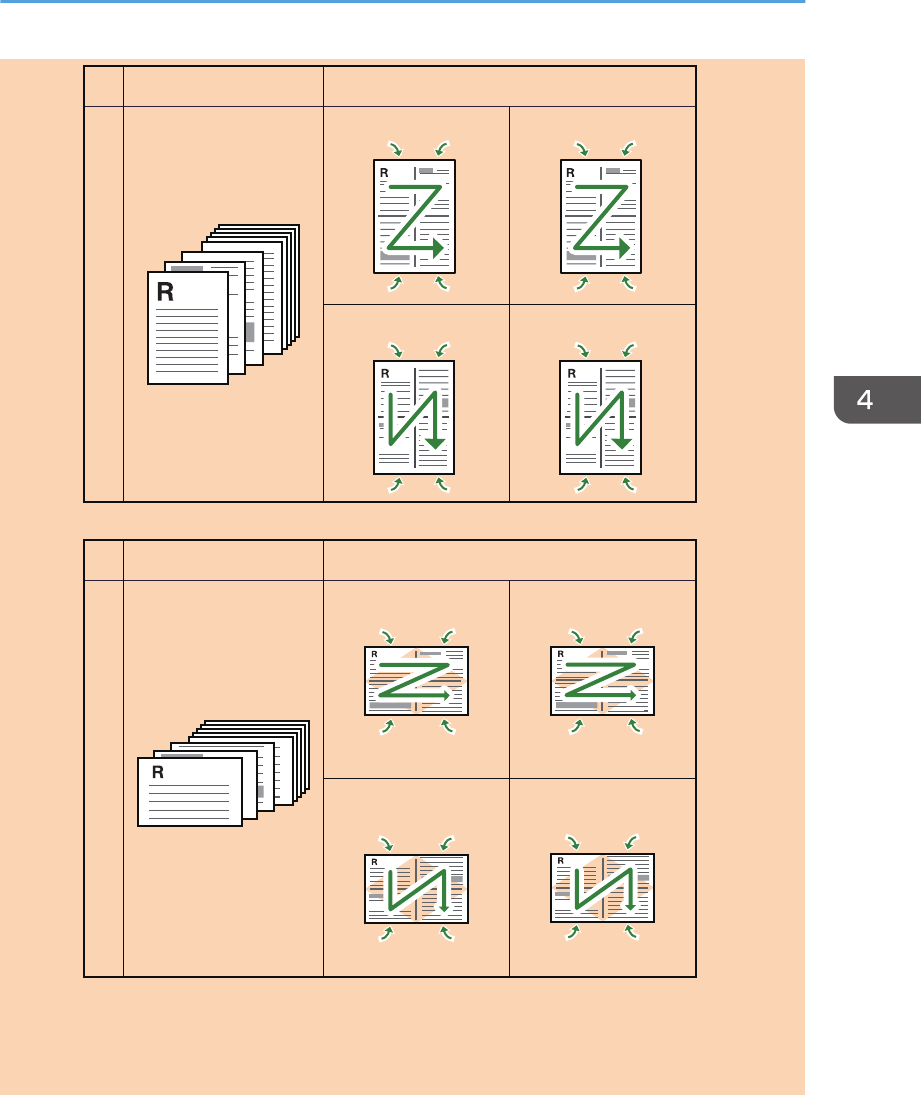 4