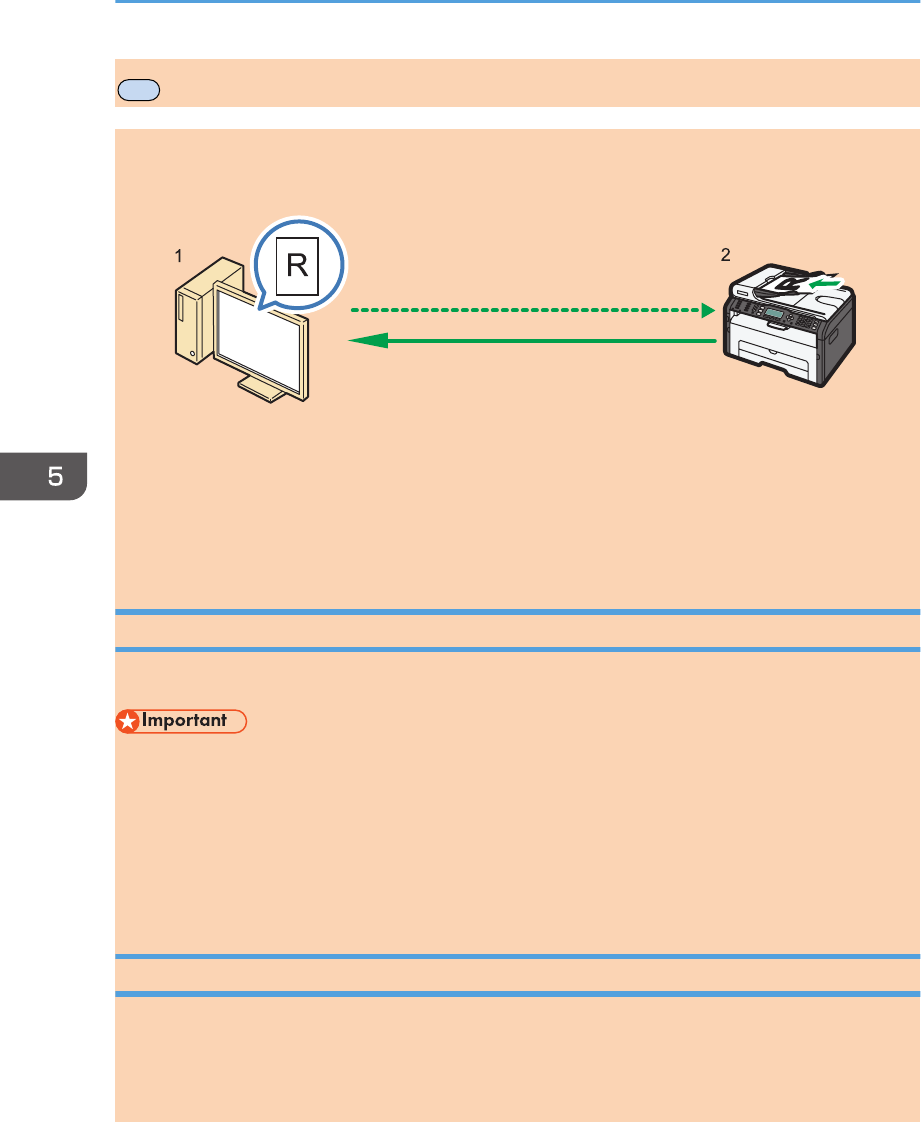 1

R

2

5

Important