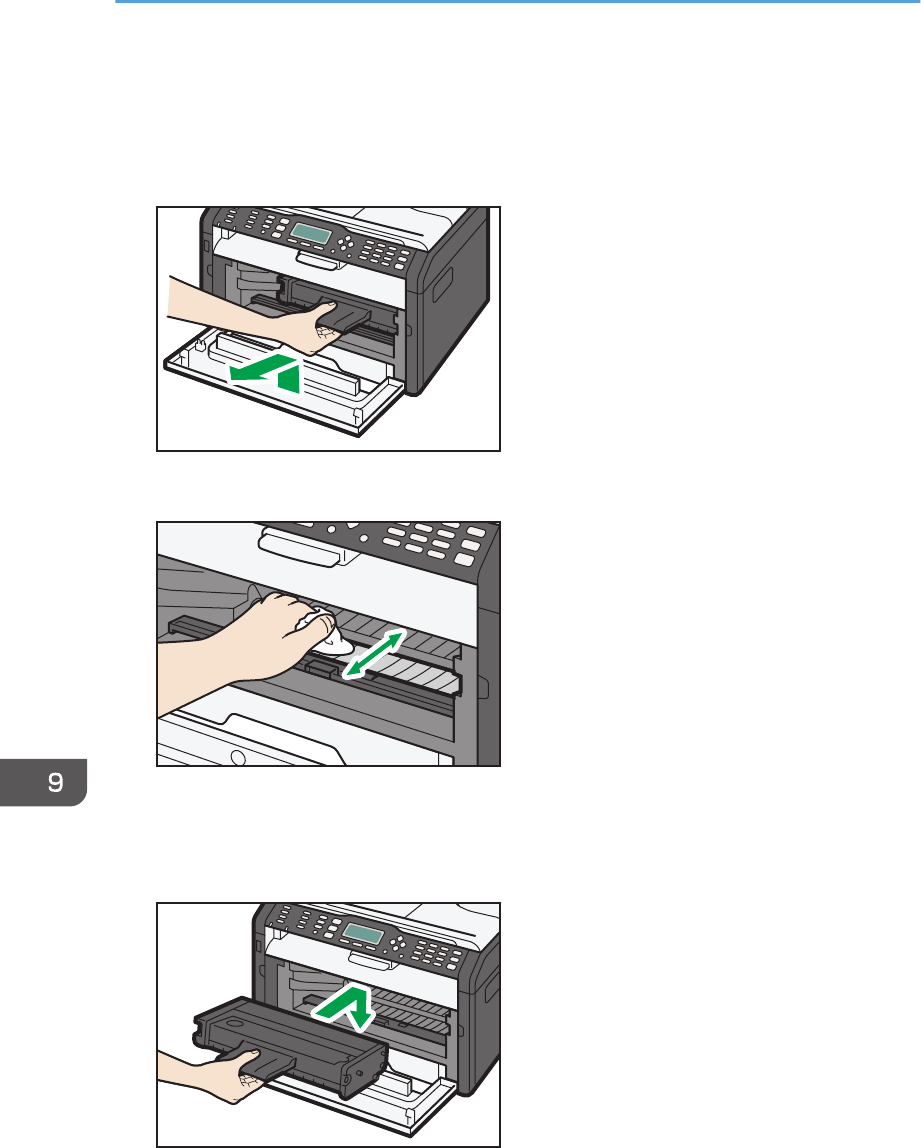 9