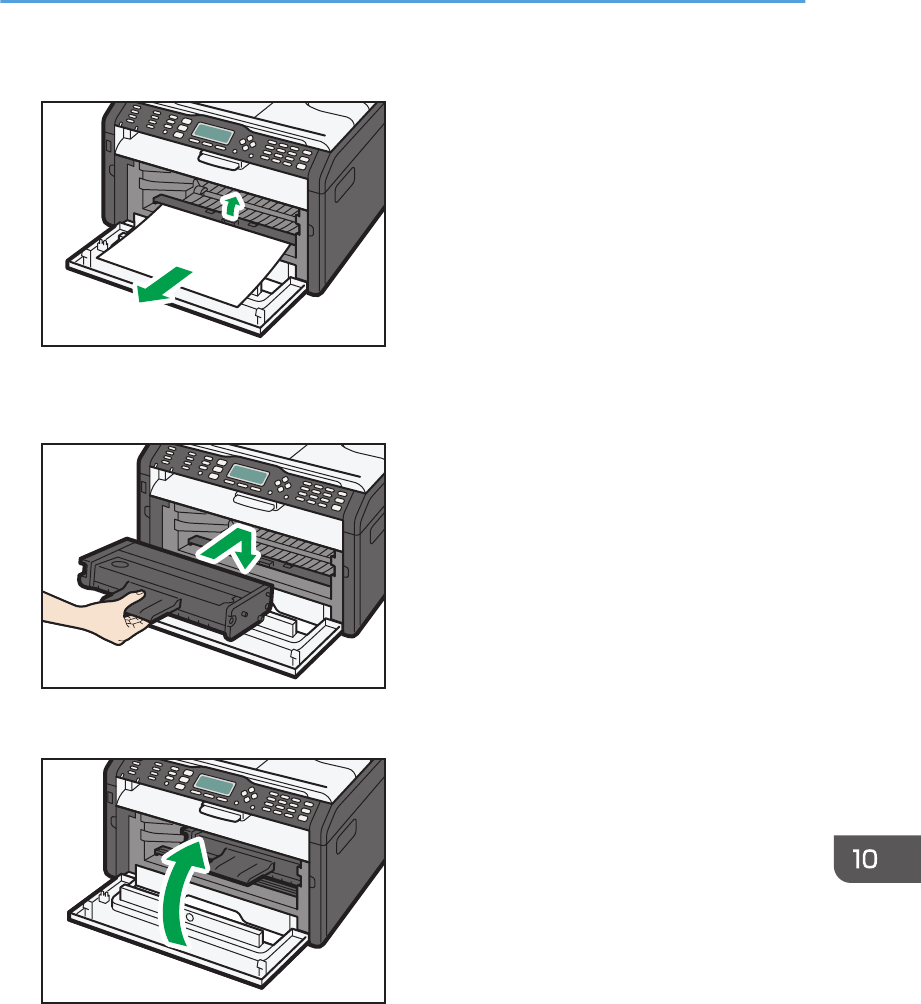 10