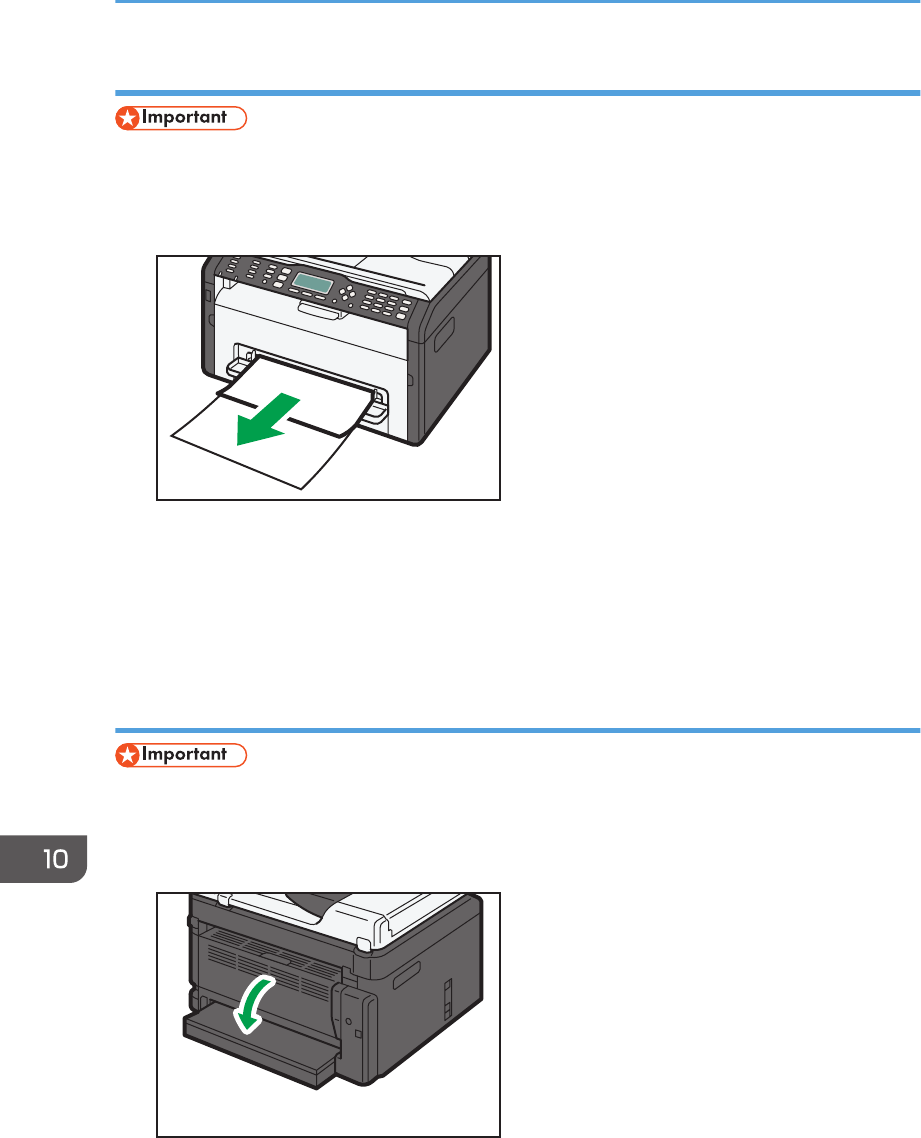 Important

Important

10