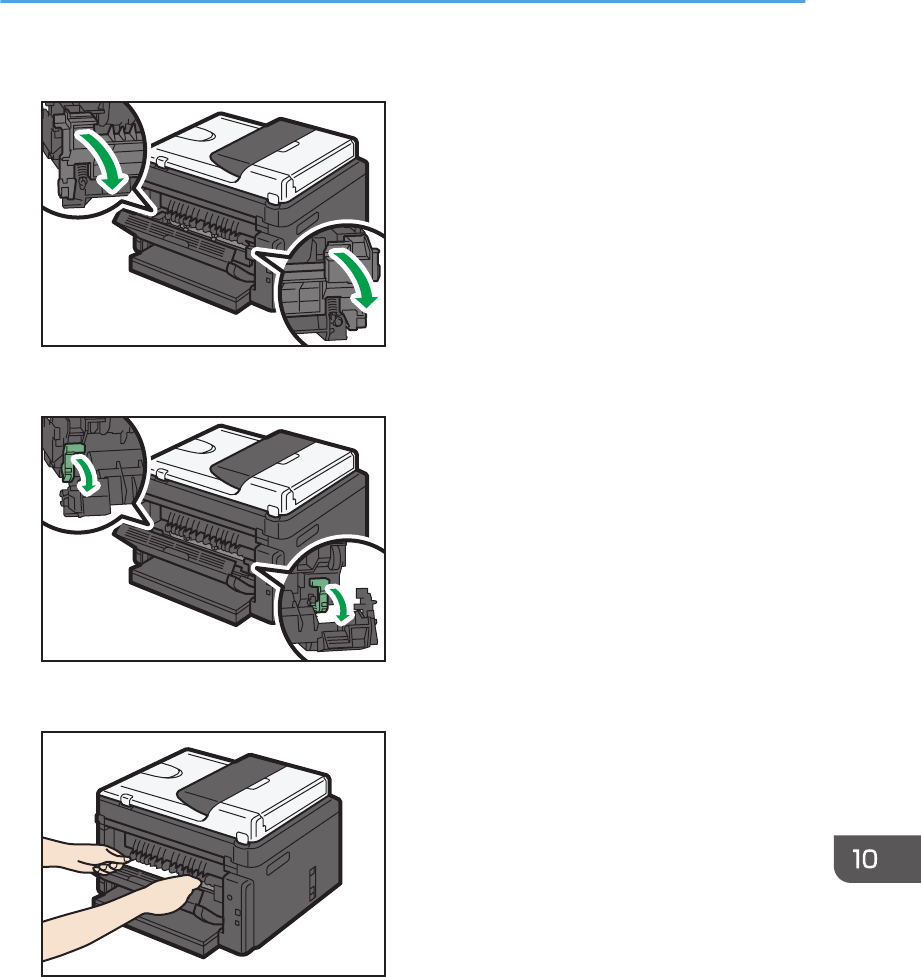 10