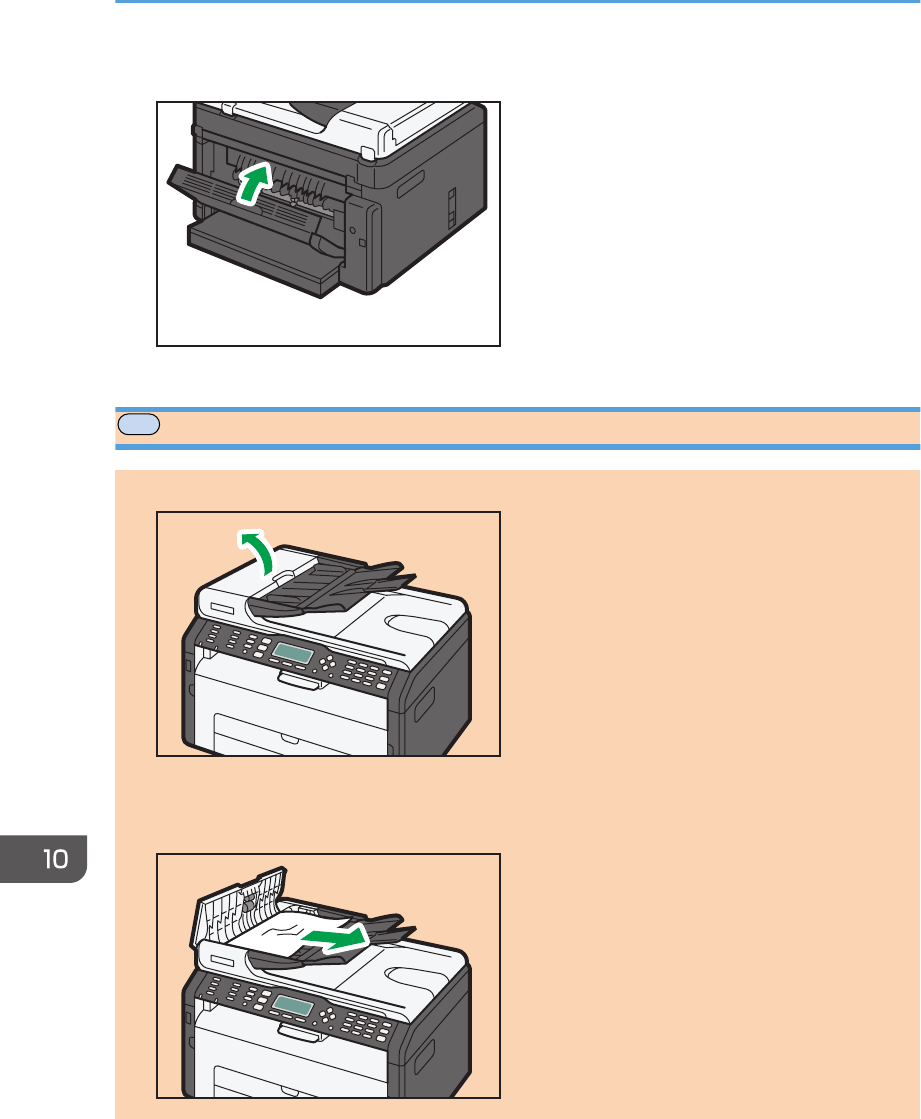 10